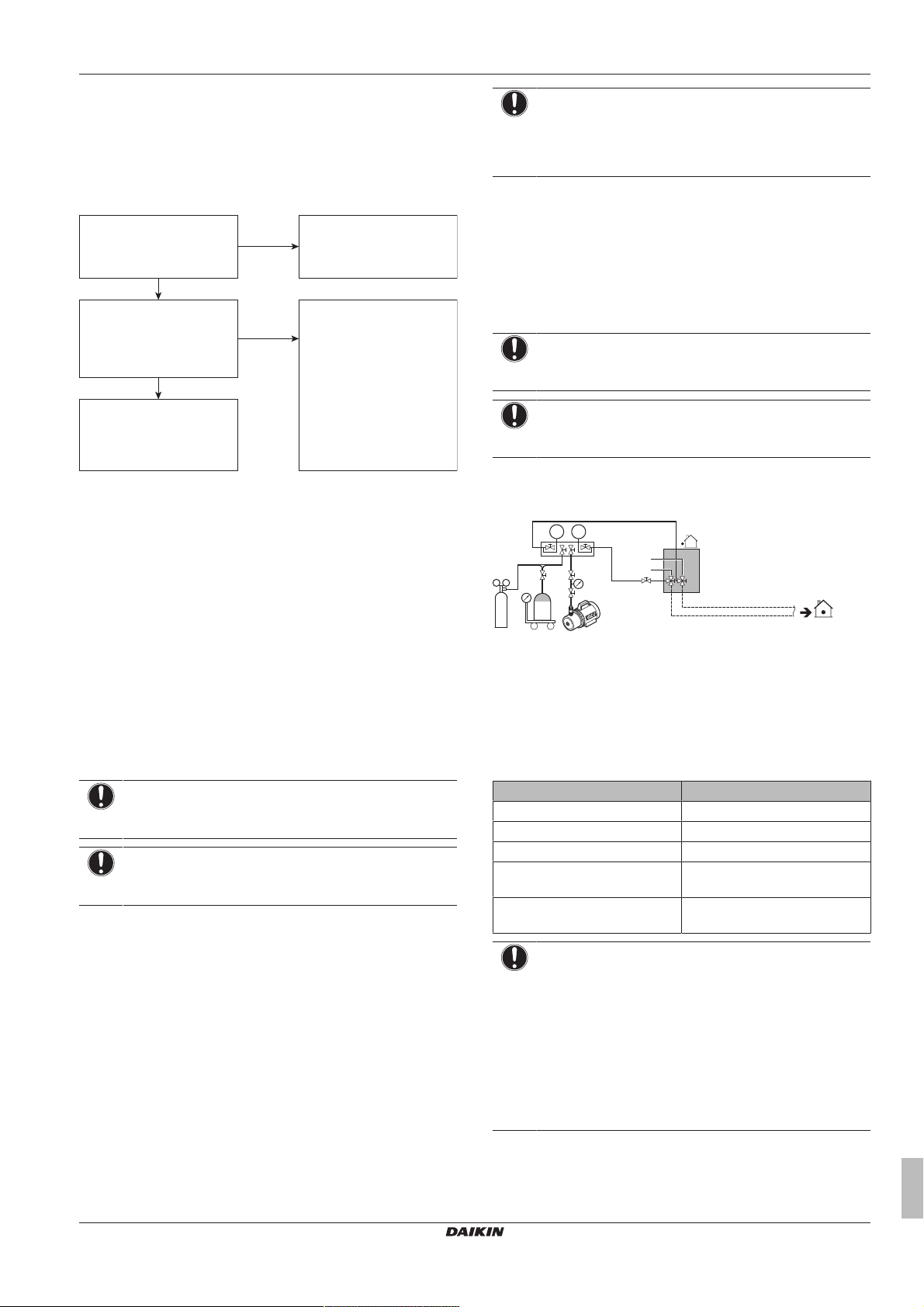 DAIKIN