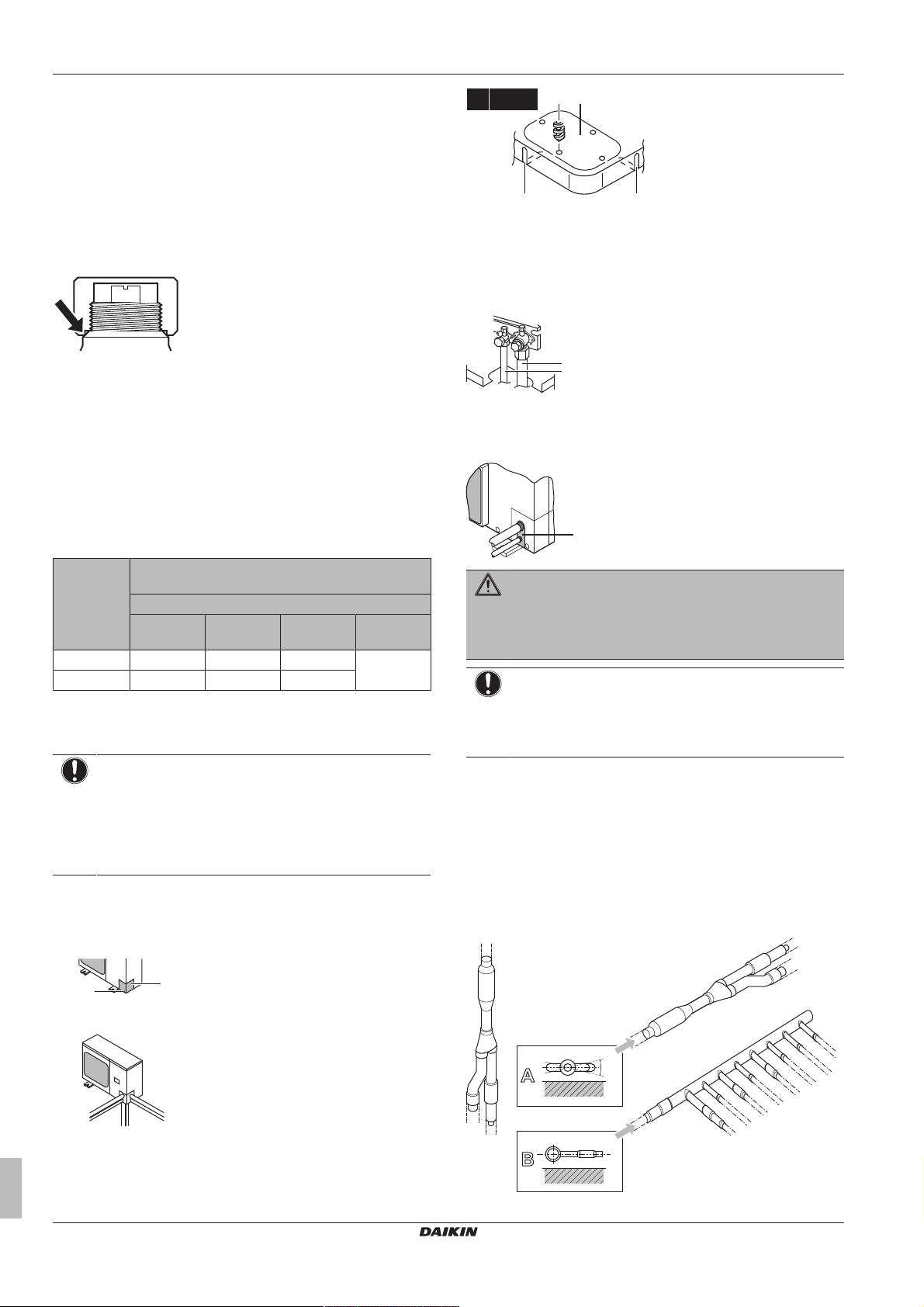 A
B
DAIKIN