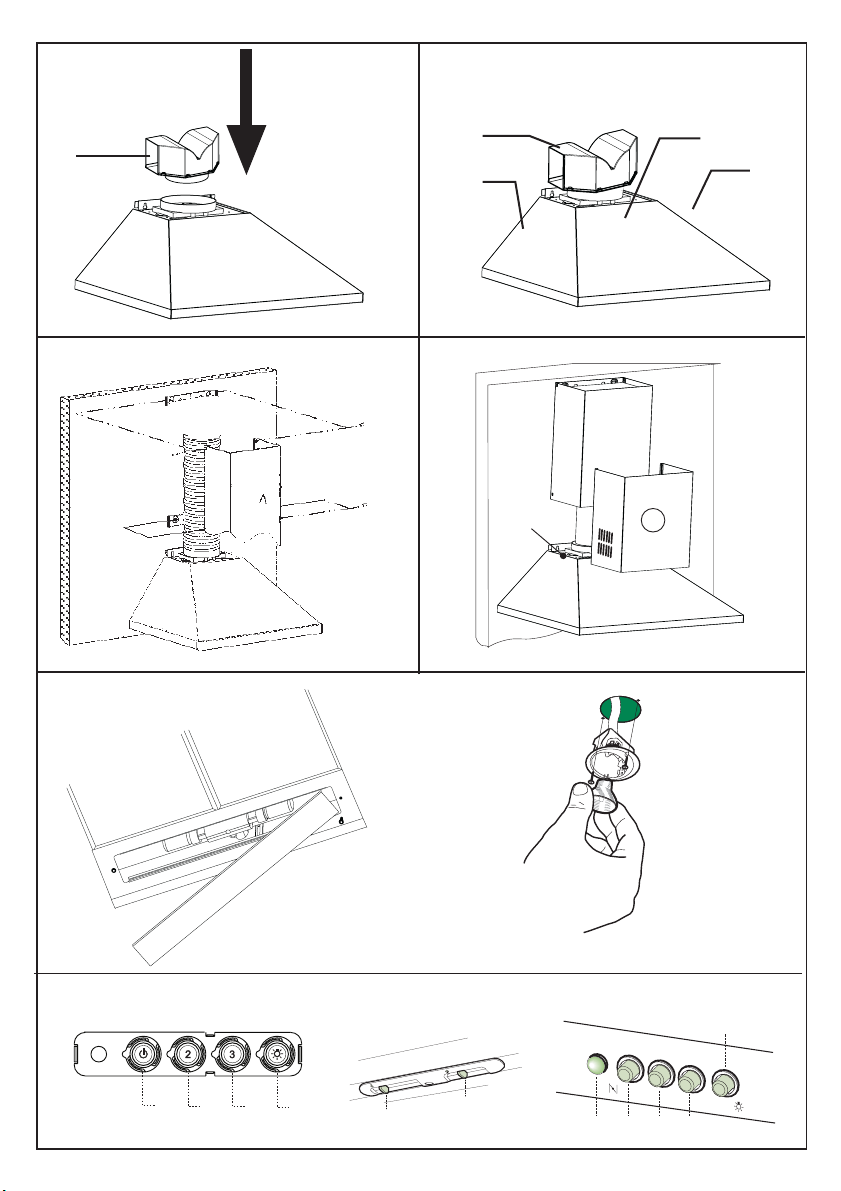 2

3