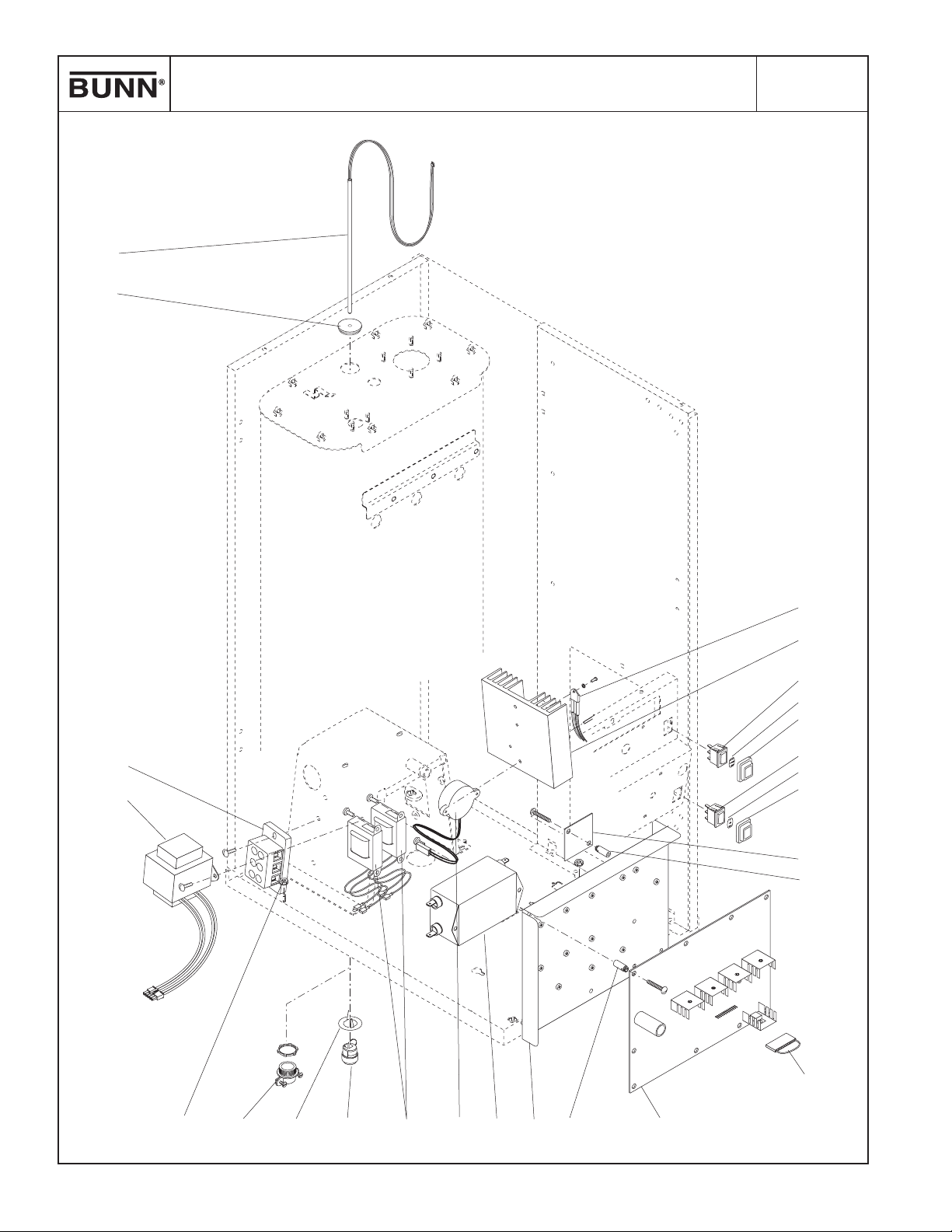 BUNN®