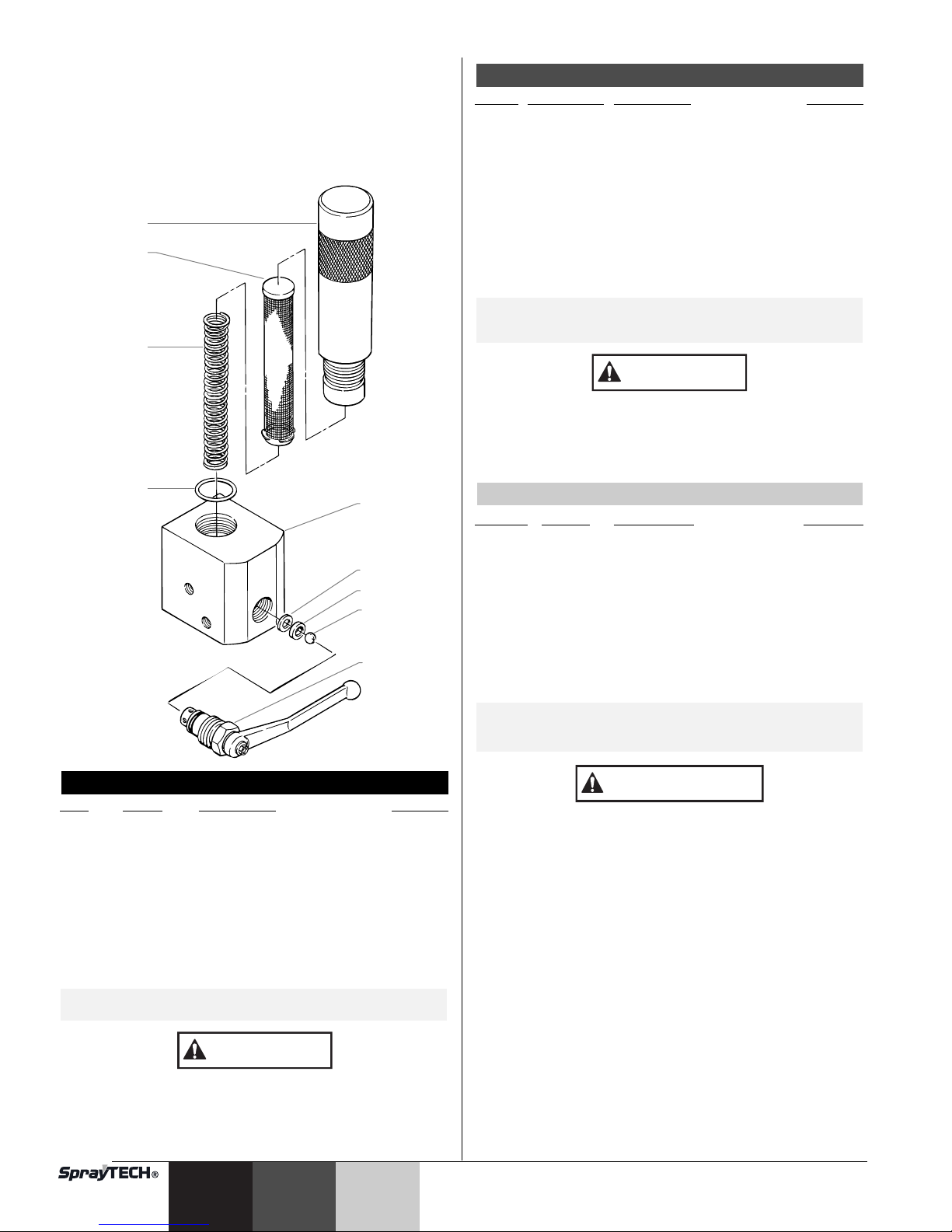 SprayTECH®