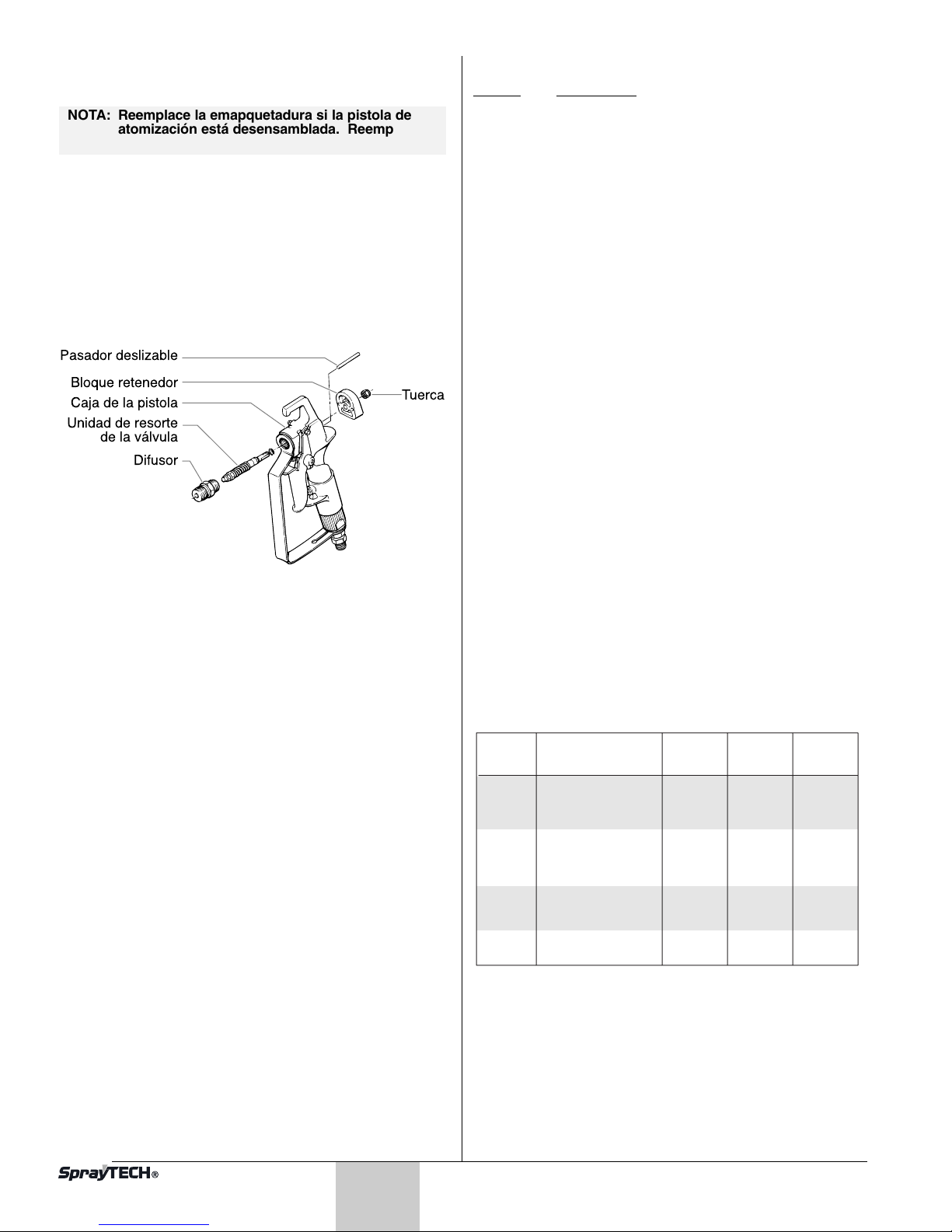 NOTA: Reemplace la emapquetadura si la pistola de atomización está desensamblada. Reemp

Pasador deslizable
Bloque retenedor
Caja de la pistola
Unidad de resorte de la válvula
Difusor
Tuerca

SprayTECH®