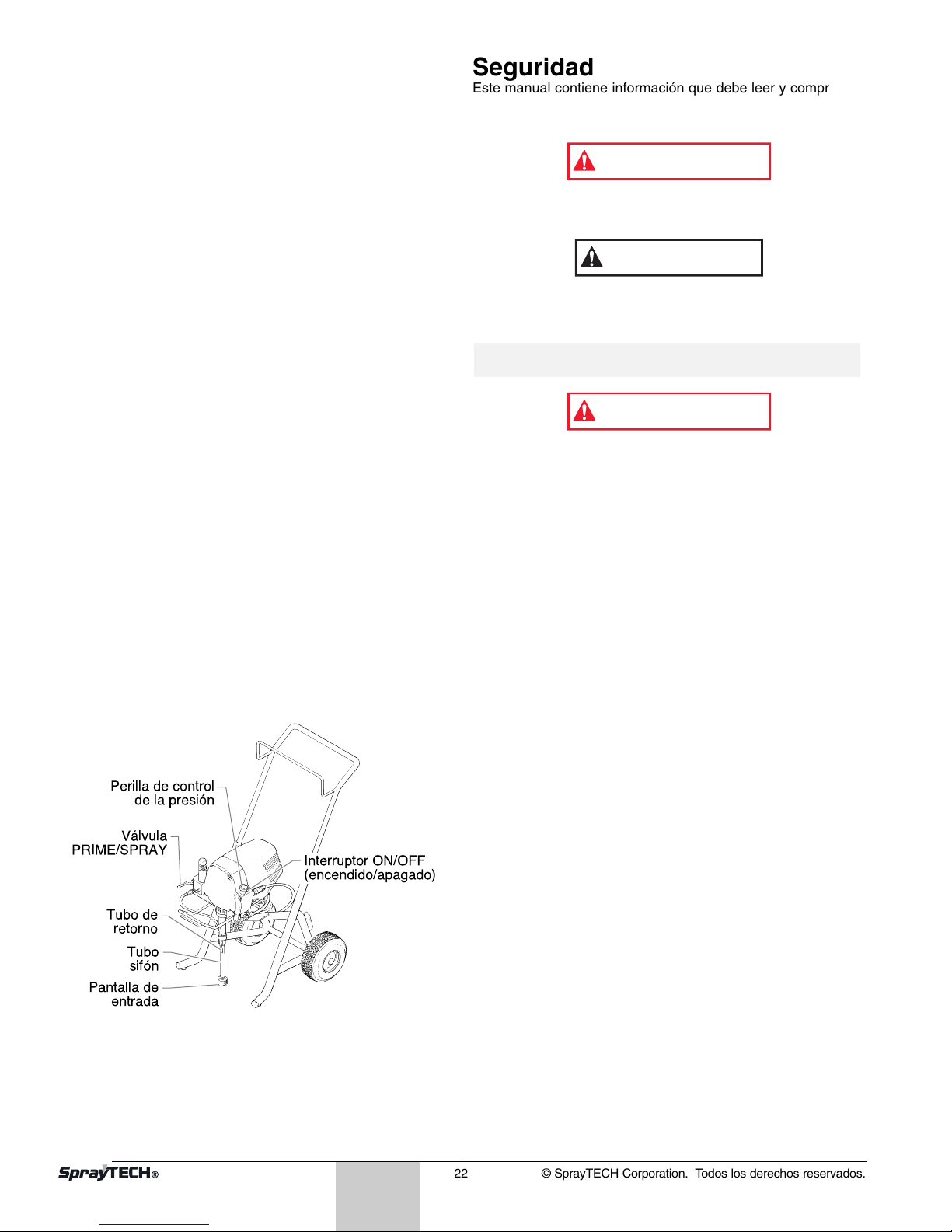 Seguridad
Este manual contiene información que debe leer y compr

Perilla de control de la presión

Válvula PRIME/SPRAY

Interruptor ON/OFF (encendido/apagado)

Tubo de retorno

Tubo sifón

Pantalla de entrada

SprayTECH®

22

© SprayTECH Corporation. Todos los derechos reservados.