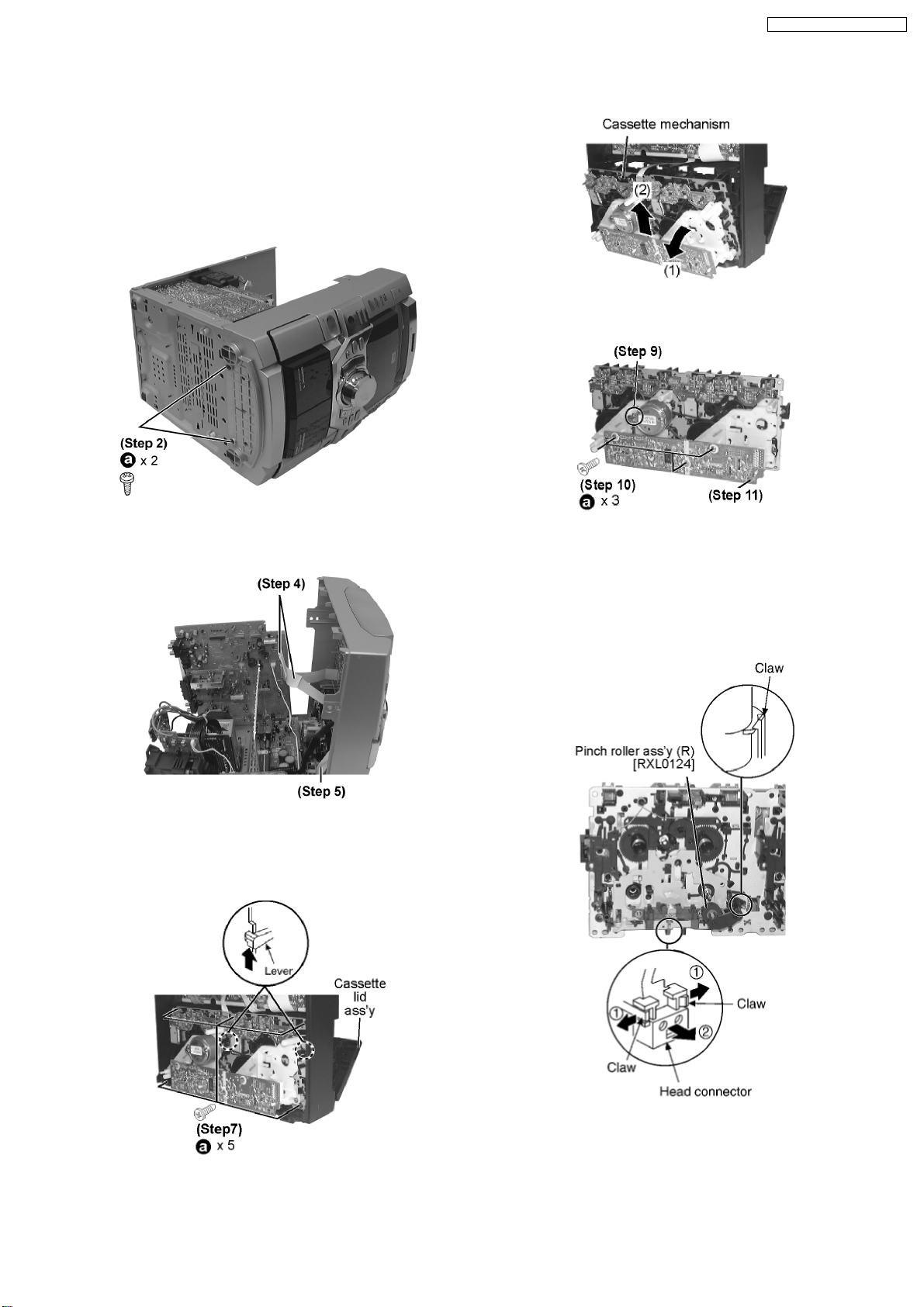 (Step 2)
a x 2

(Step 4)

(Step 5)

Lever

Cassette lid ass'y

(Step7)
a x 5

Cassette mechanism

(2)

(1)

(Step 9)

(Step 10)
a x 3

(Step 11)

Claw

Pinch roller ass'y (R)
[RXL0124]

①

Claw

①

②

Claw

Head connector