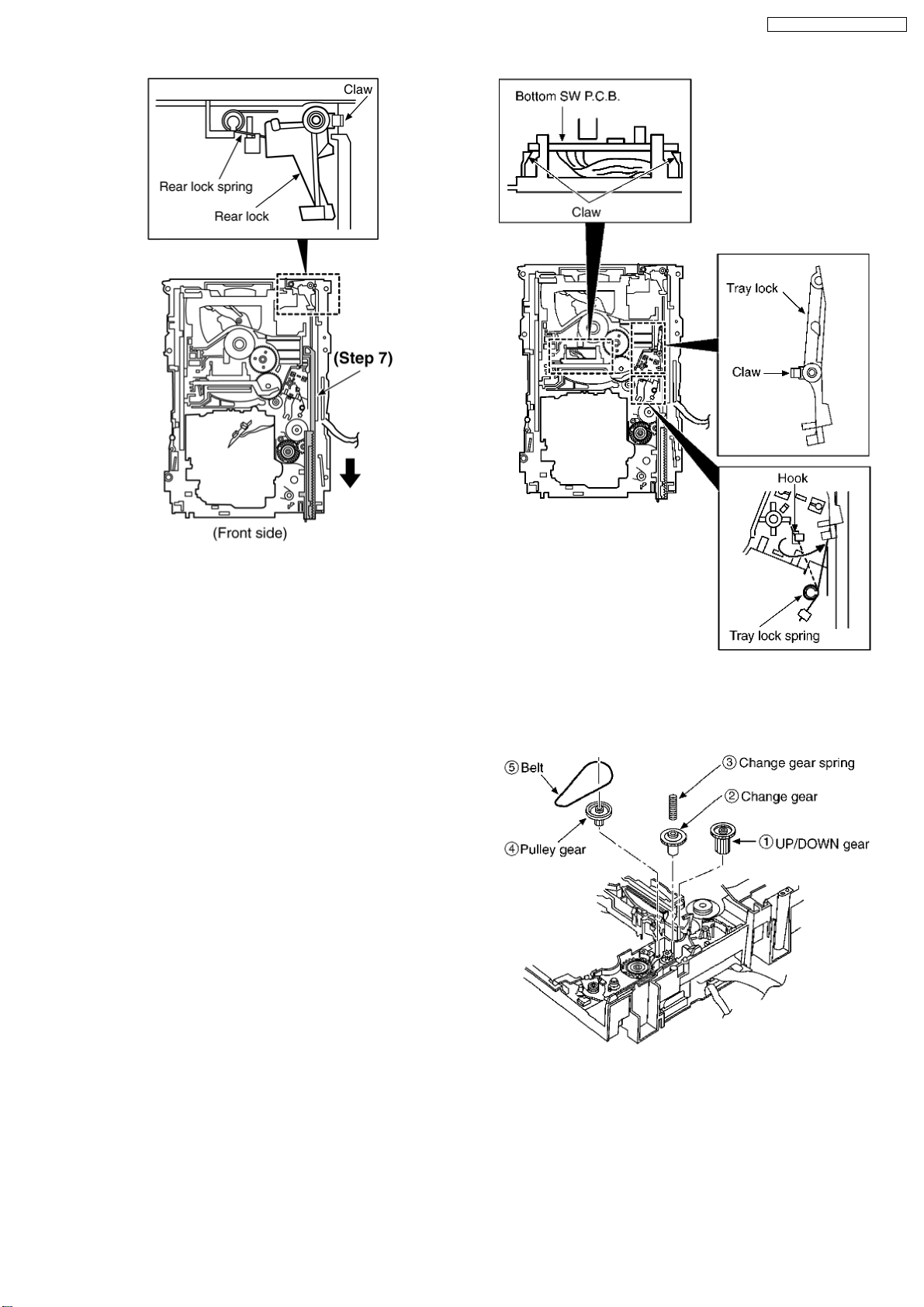 Claw

Rear lock spring

Rear lock

(Step 7)

(Front side)

Bottom SW P.C.B.

Claw

Tray lock

Claw

Hook

Tray lock spring

⑤ Belt

③ Change gear spring

② Change gear

④ Pulley gear

① UP/DOWN gear