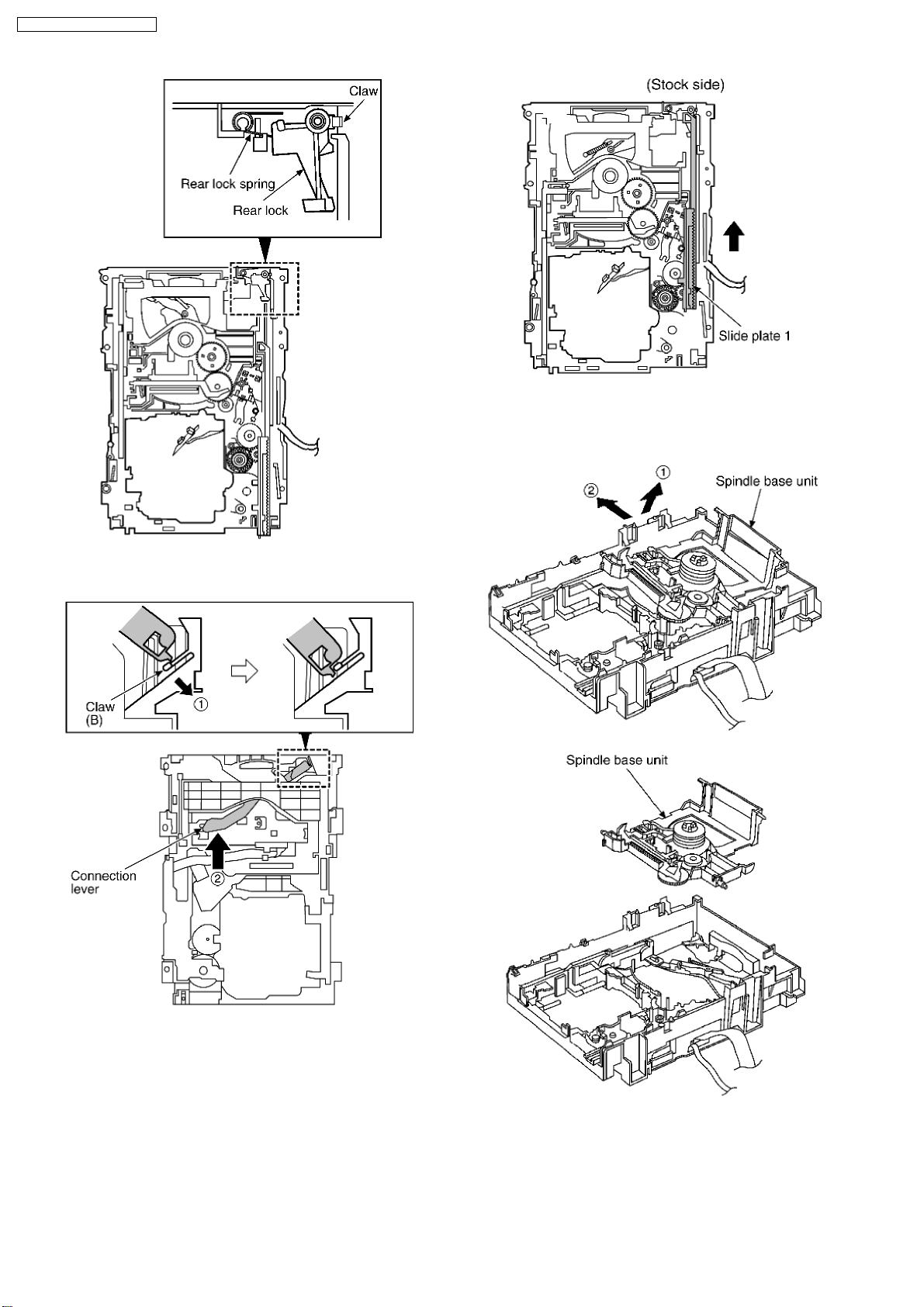 Claw

Rear lock spring

Rear lock

Claw
(B)

①

Connection lever

②

(Stock side)

Slide plate 1

②

①

Spindle base unit

Spindle base unit