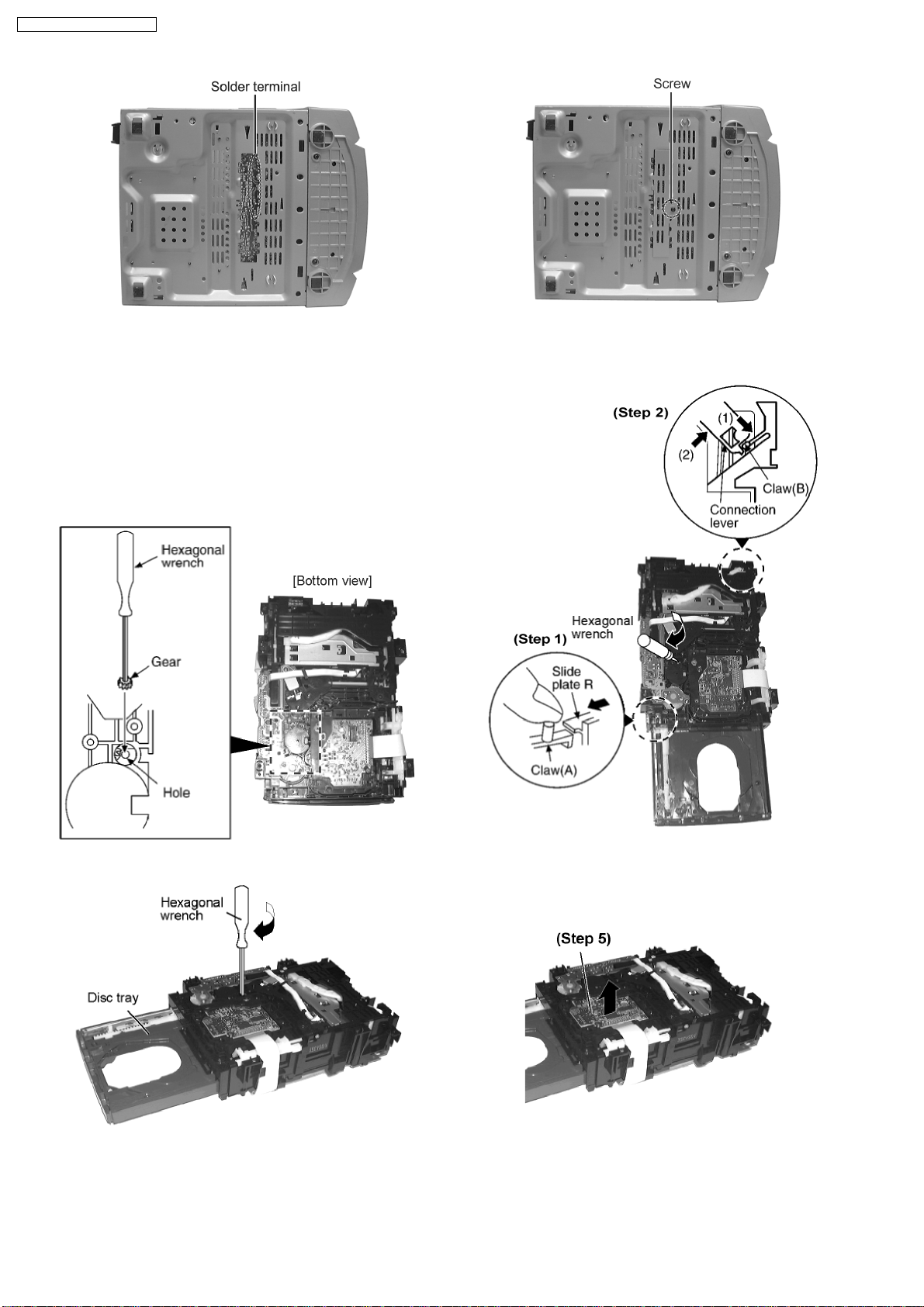 Solder terminal

Screw

(Step 2)

(1)

(2)

Claw(B)

Connection lever

Hexagonal wrench

[Bottom view]

Gear

Hole

Hexagonal wrench

(Step 1)

Slide plate R

Claw(A)

Hexagonal wrench

Disc tray

(Step 5)