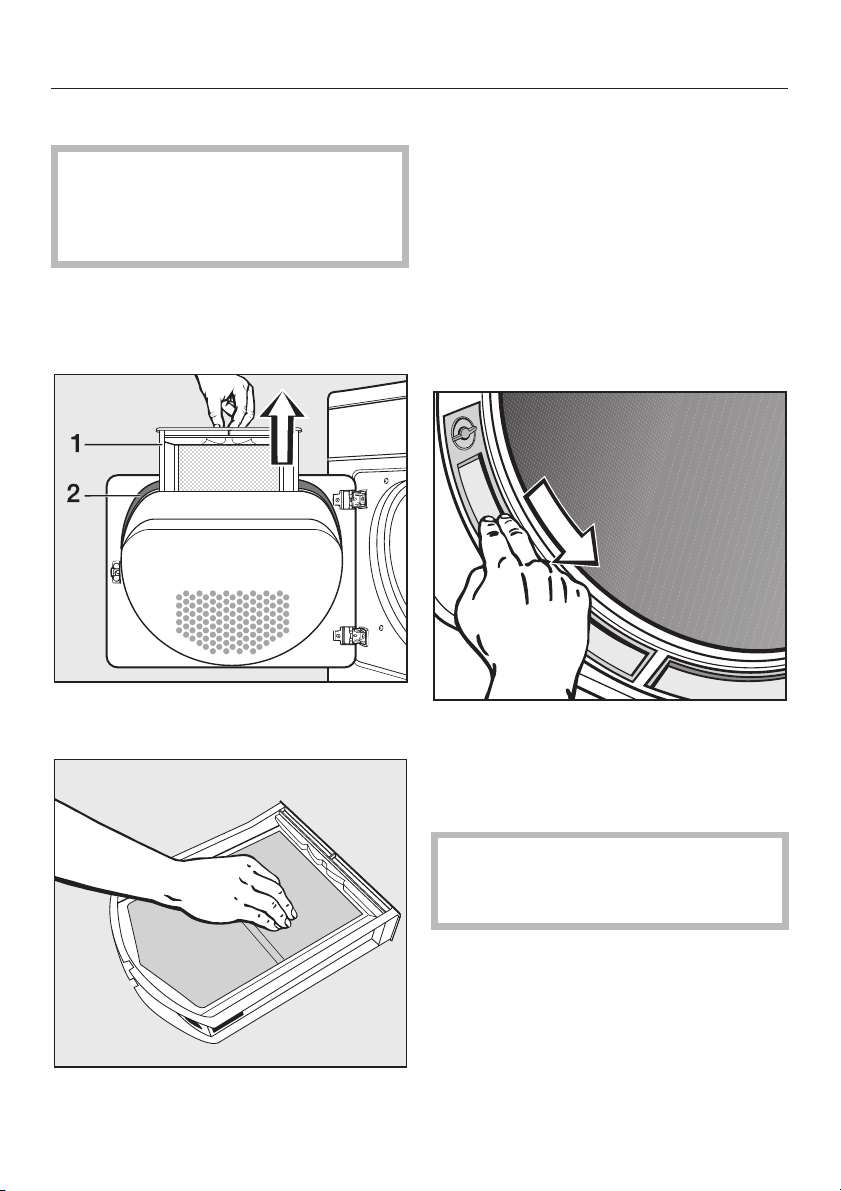 1

2