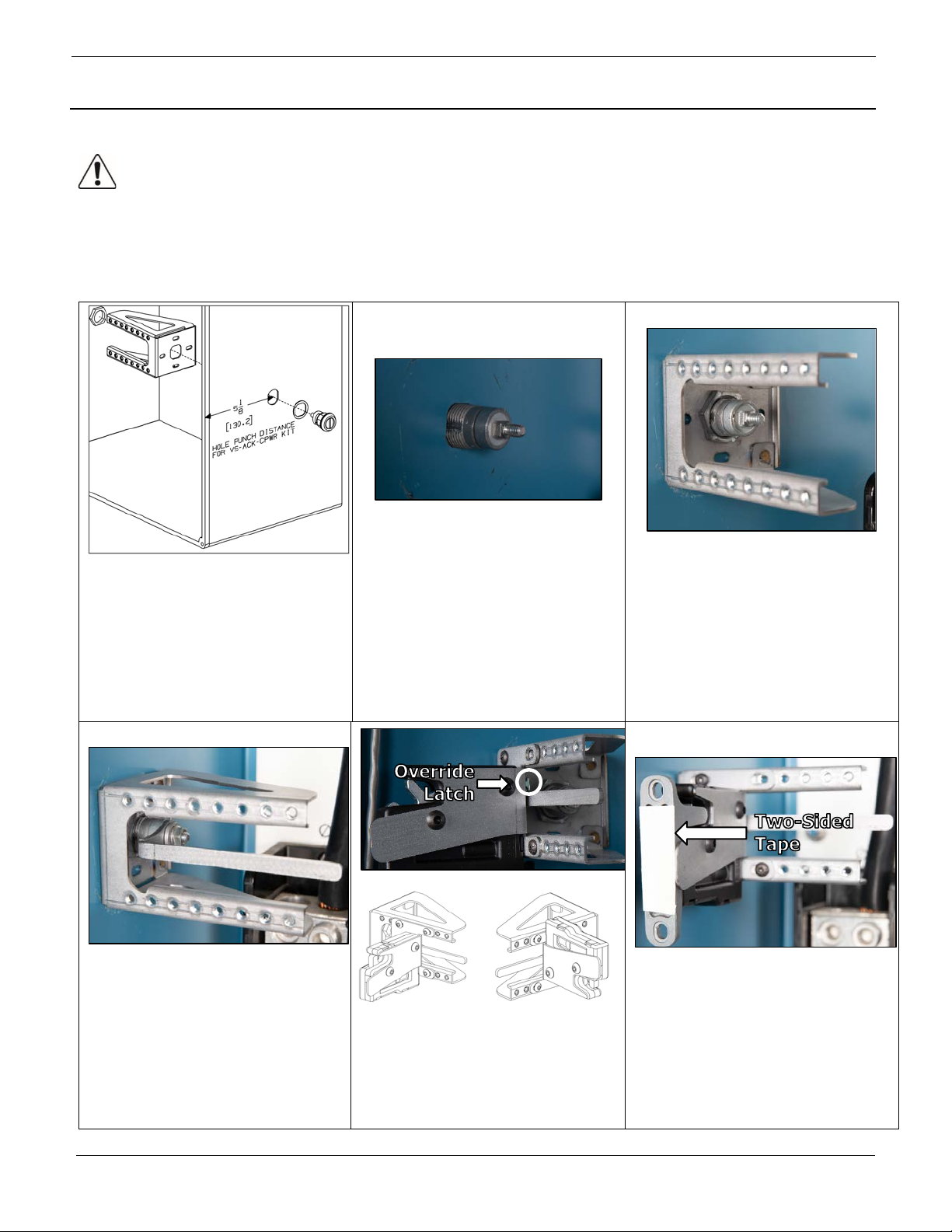 $5\frac{1}{8}$
[130.2]
HOLE PUNCH DISTANCE FOR VS-ACK-CPWR KIT

Override Latch

Two-Sided Tape