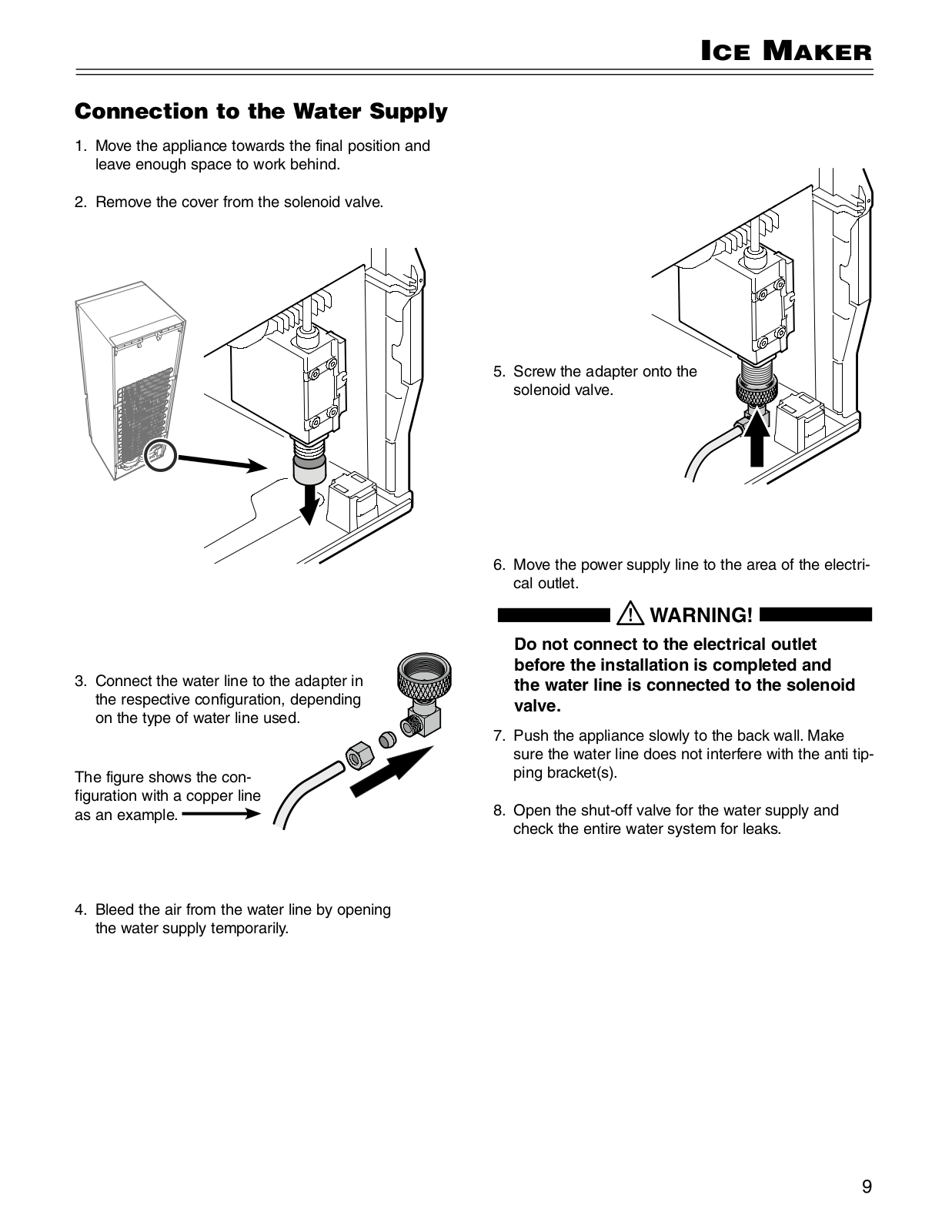 ICE MAKER

Connection to the Water Supply

1. Move the appliance towards the final position and leave enough space to work behind.

2. Remove the cover from the solenoid valve.

3. Connect the water line to the adapter in the respective configuration, depending on the type of water line used.

The figure shows the configuration with a copper line as an example.

4. Bleed the air from the water line by opening the water supply temporarily.

5. Screw the adapter onto the solenoid valve.

6. Move the power supply line to the area of the electrical outlet.

WARNING!

Do not connect to the electrical outlet before the installation is completed and the water line is connected to the solenoid valve.

7. Push the appliance slowly to the back wall. Make sure the water line does not interfere with the anti tipping bracket(s).

8. Open the shut-off valve for the water supply and check the entire water system for leaks.

9