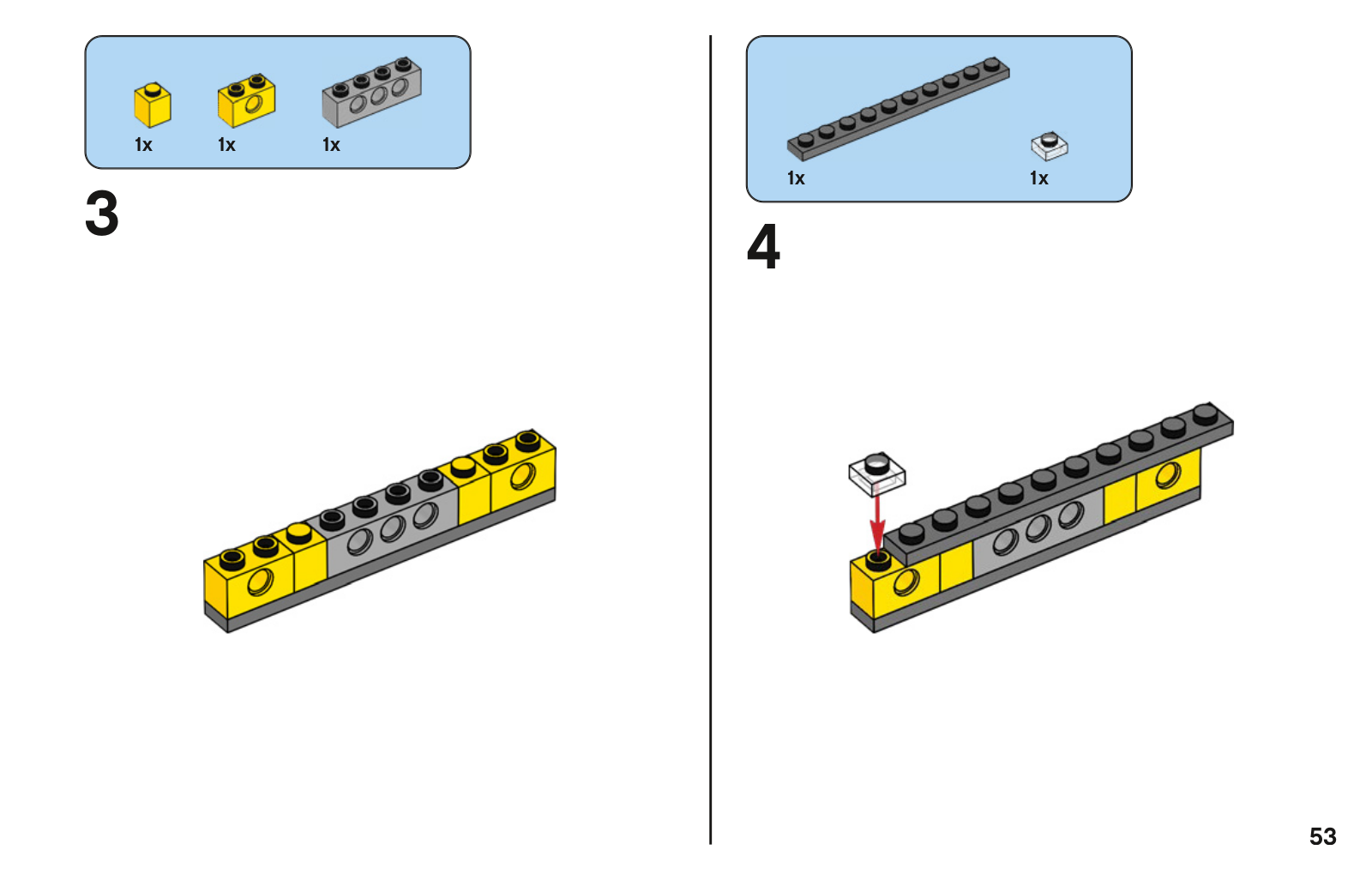 1x 1x 1x

3

1x 1x

4

53