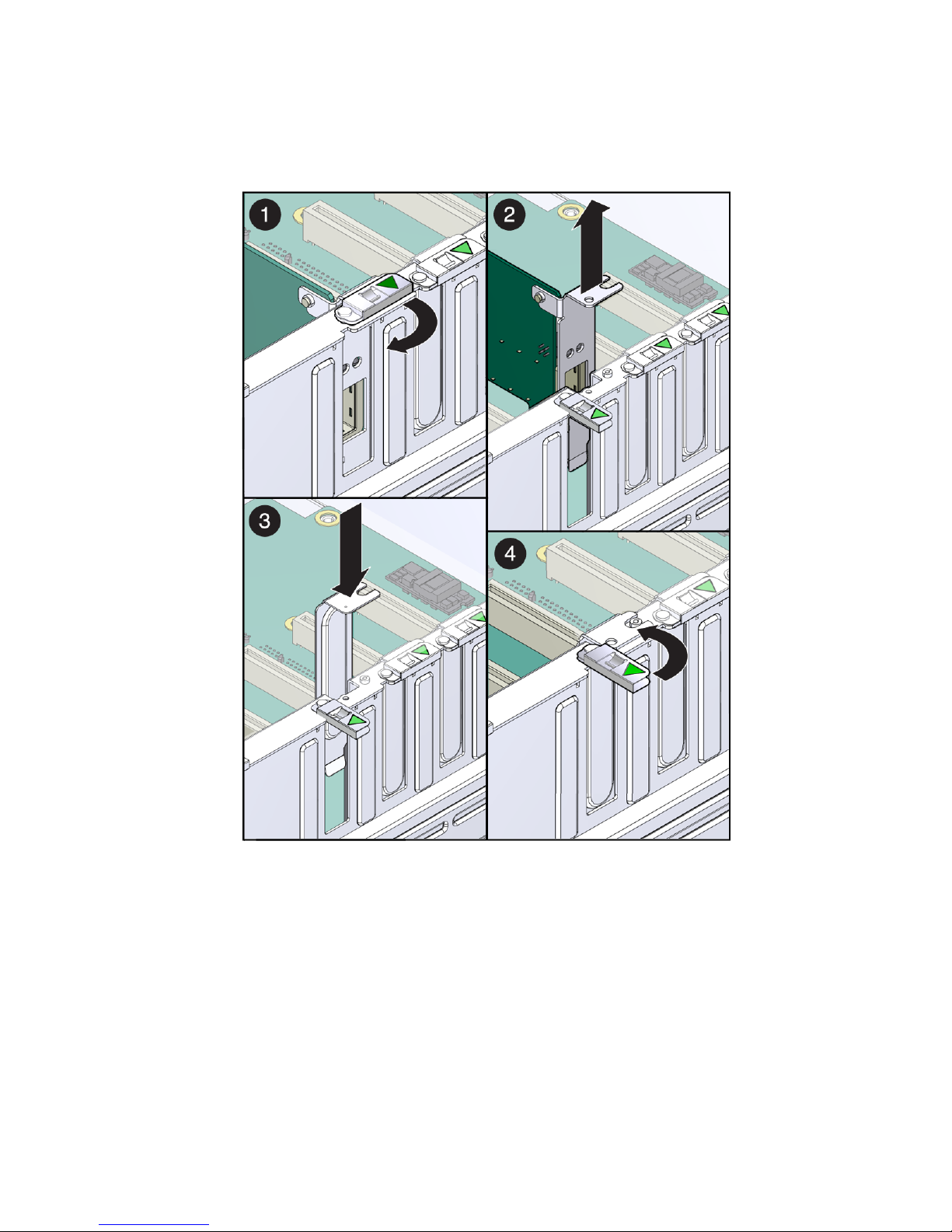 1
2
3
4