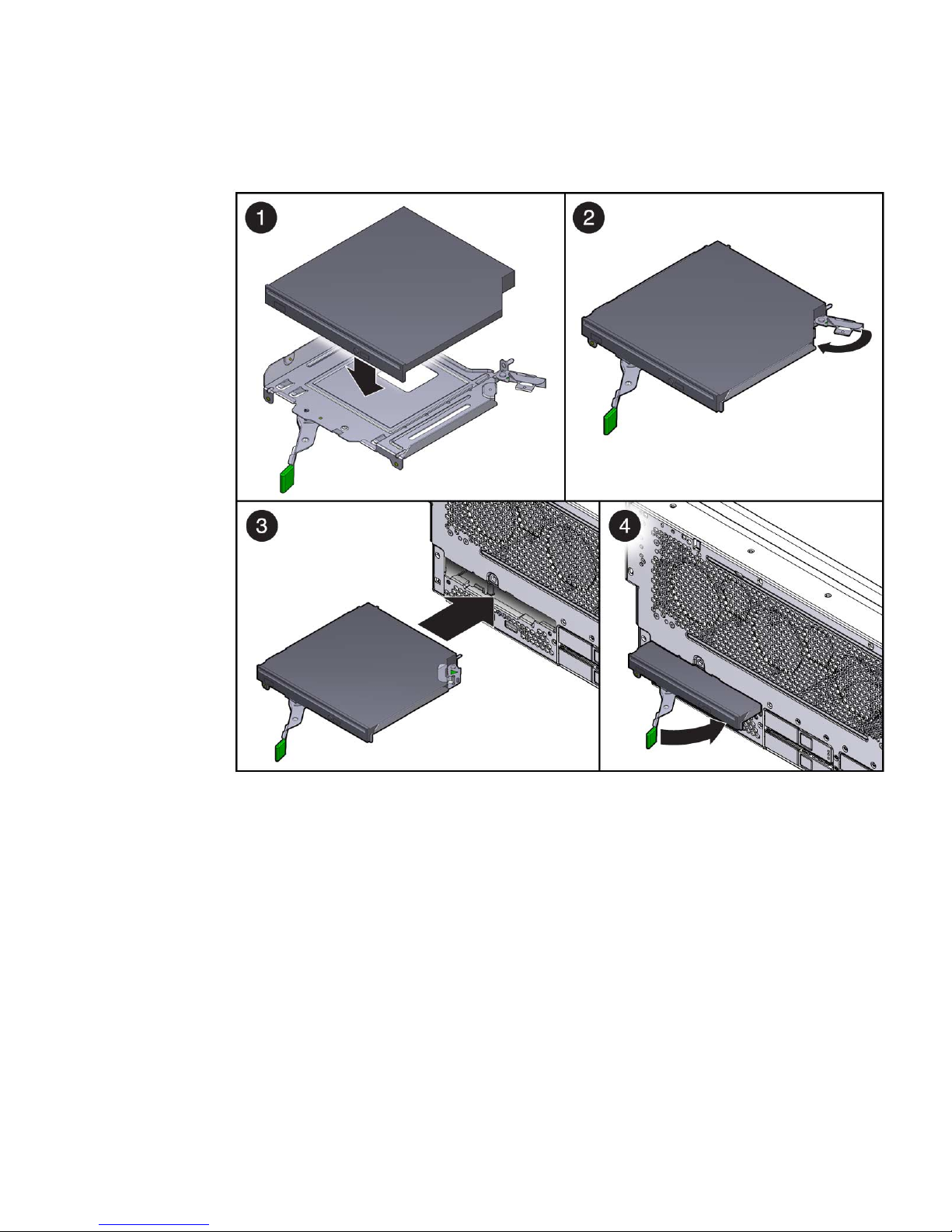 1

2

3

4