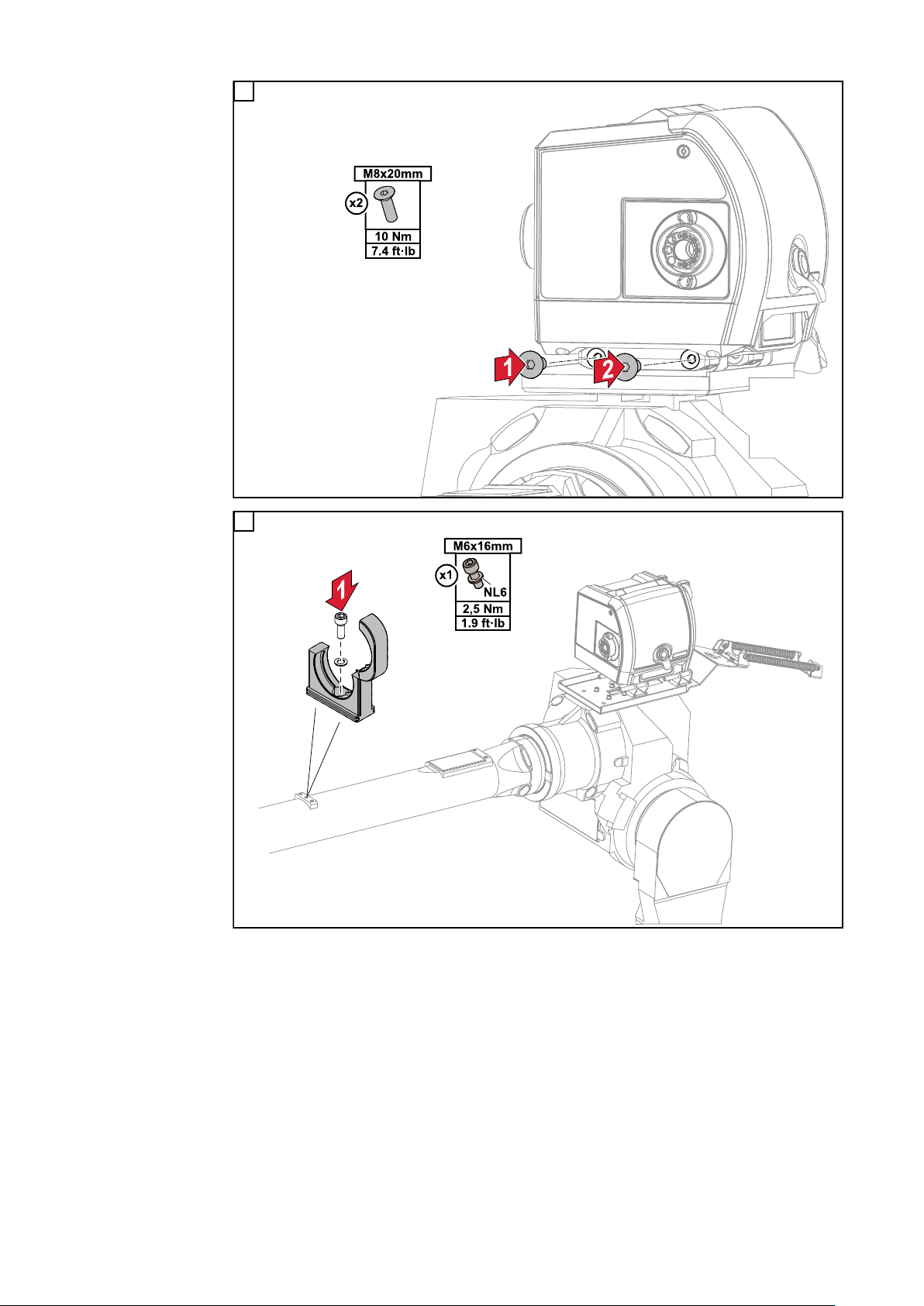 M8x20mm
x2
10 Nm
7.4 ft·lb
1
2

M6x16mm
x1
NL6
2,5 Nm
1.9 ft·lb
1