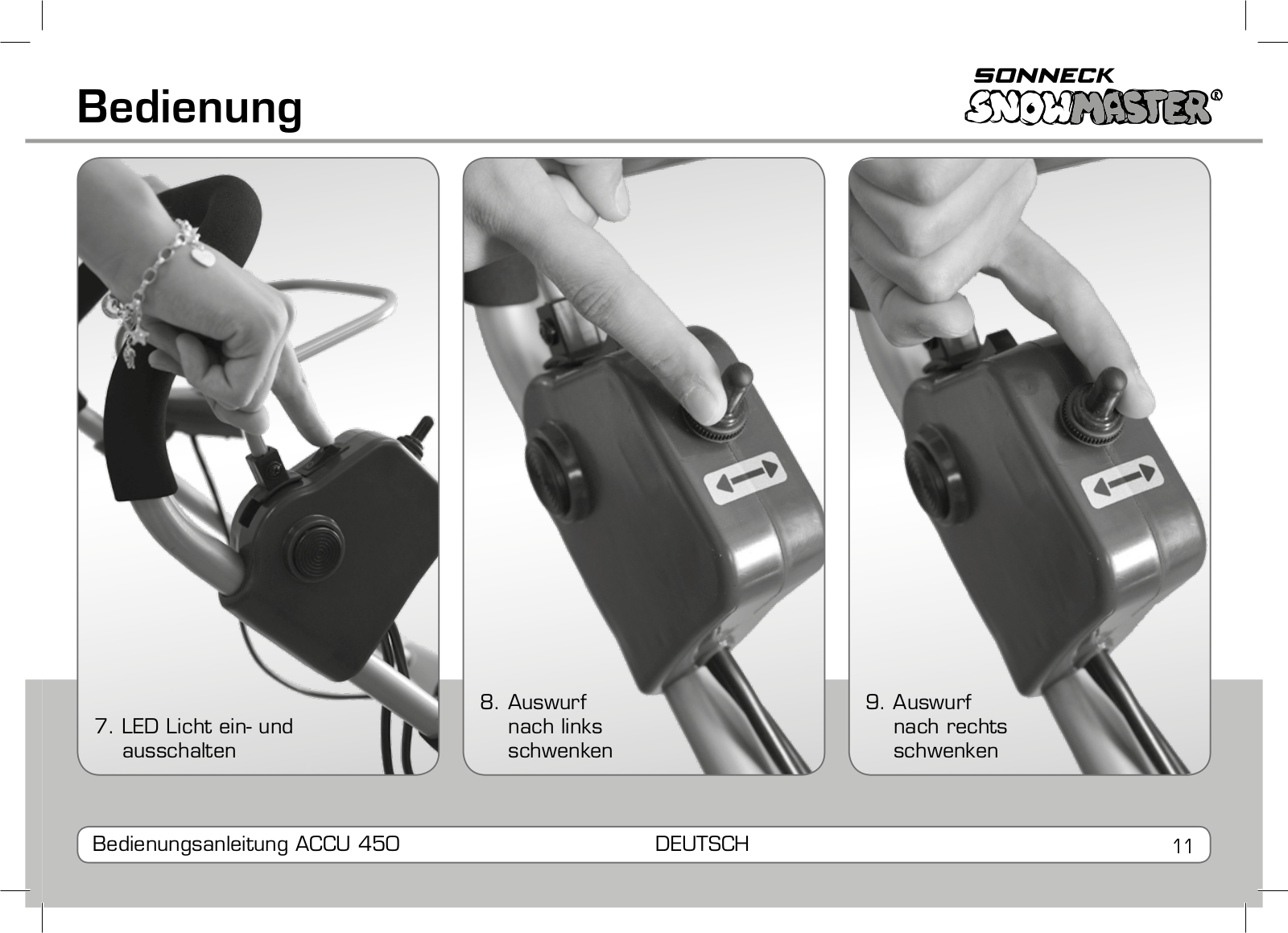 Bedienung

SONNECK SNOWMASTER®

7. LED Licht ein- und ausschalten

8. Auswurf nach links schwenken

9. Auswurf nach rechts schwenken

Bedienungsanleitung ACCU 450

DEUTSCH

11