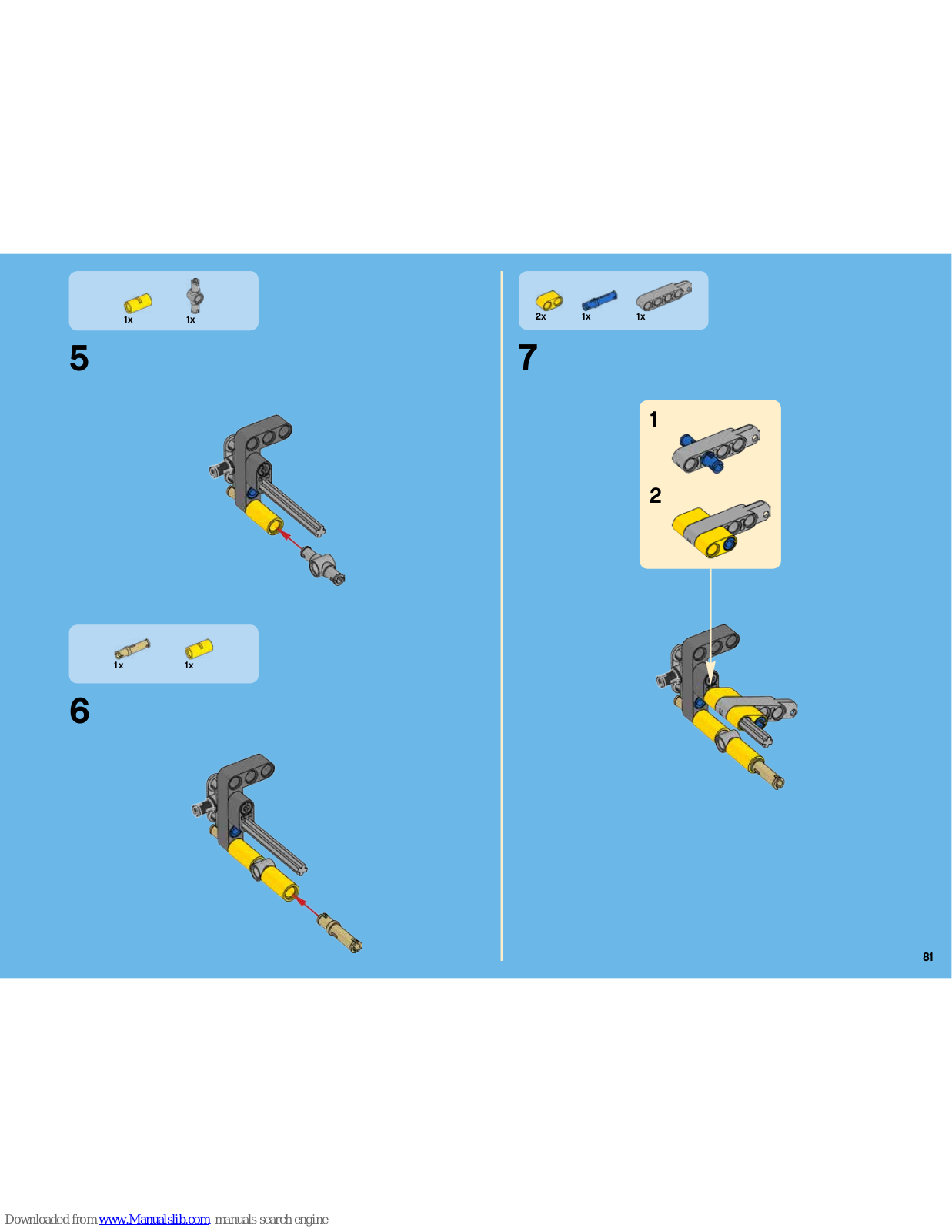 1x 1x

5

1x 1x

6

2x 1x 1x

7

1

2

81

Downloaded from www.Manualslib.com manuals search engine