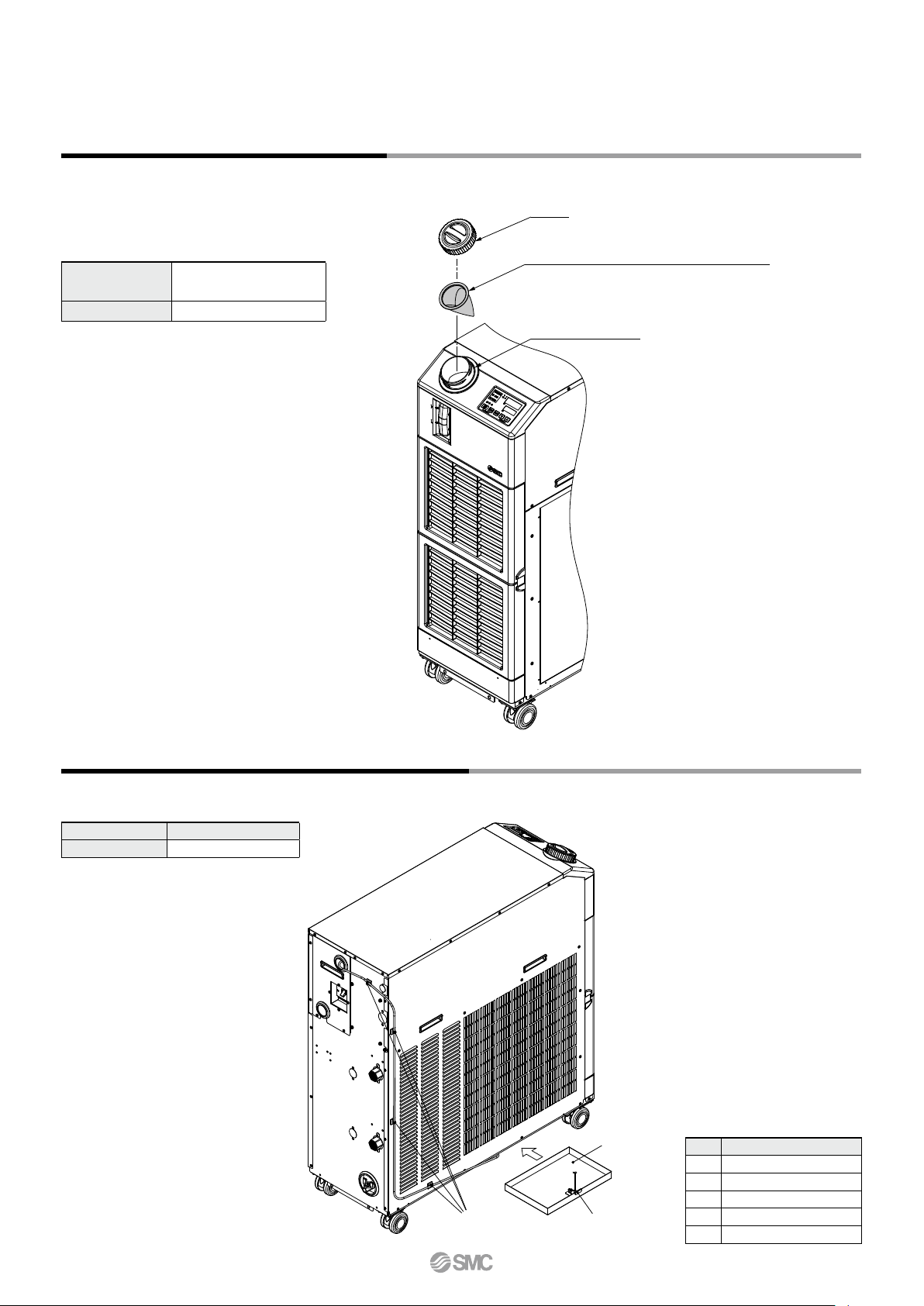 SMC