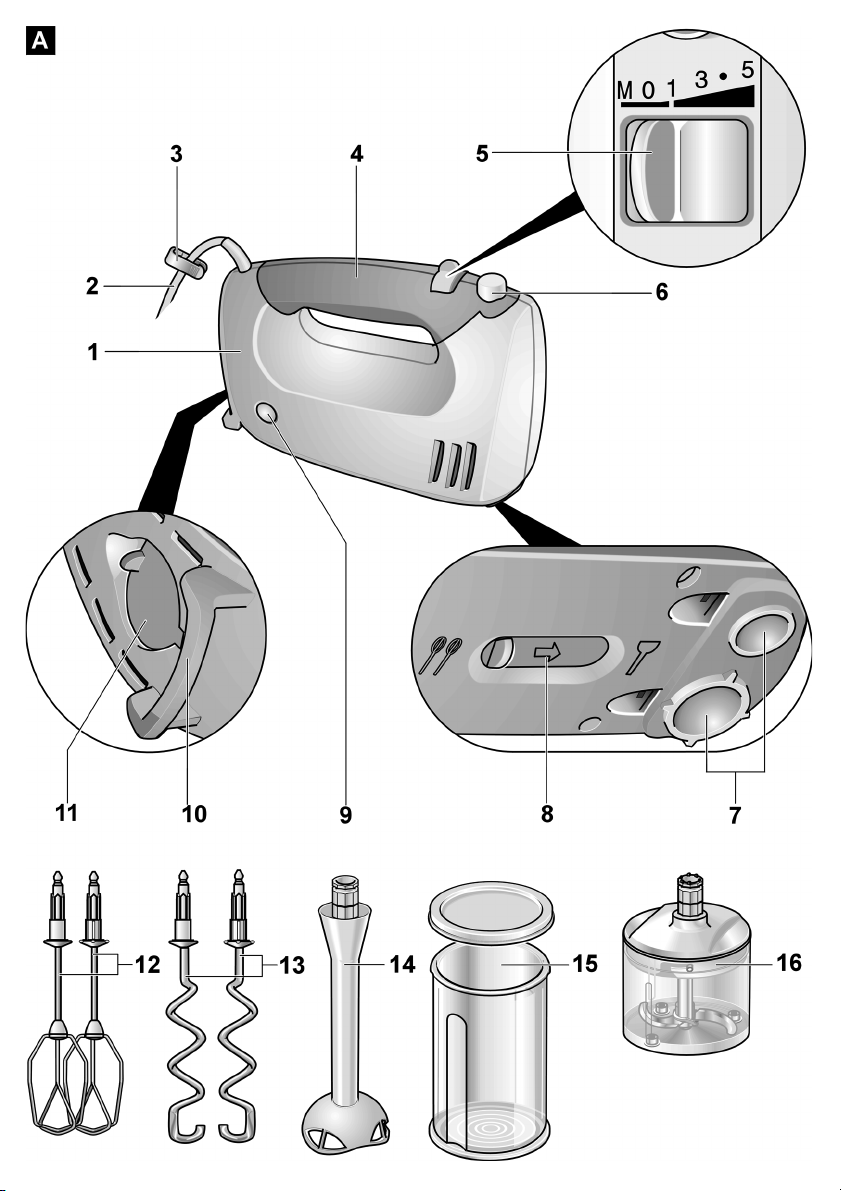 A

M 0 1 3 • 5

3
4
5
2
6
1

11
10
9
8
7

12
13
14
15
16