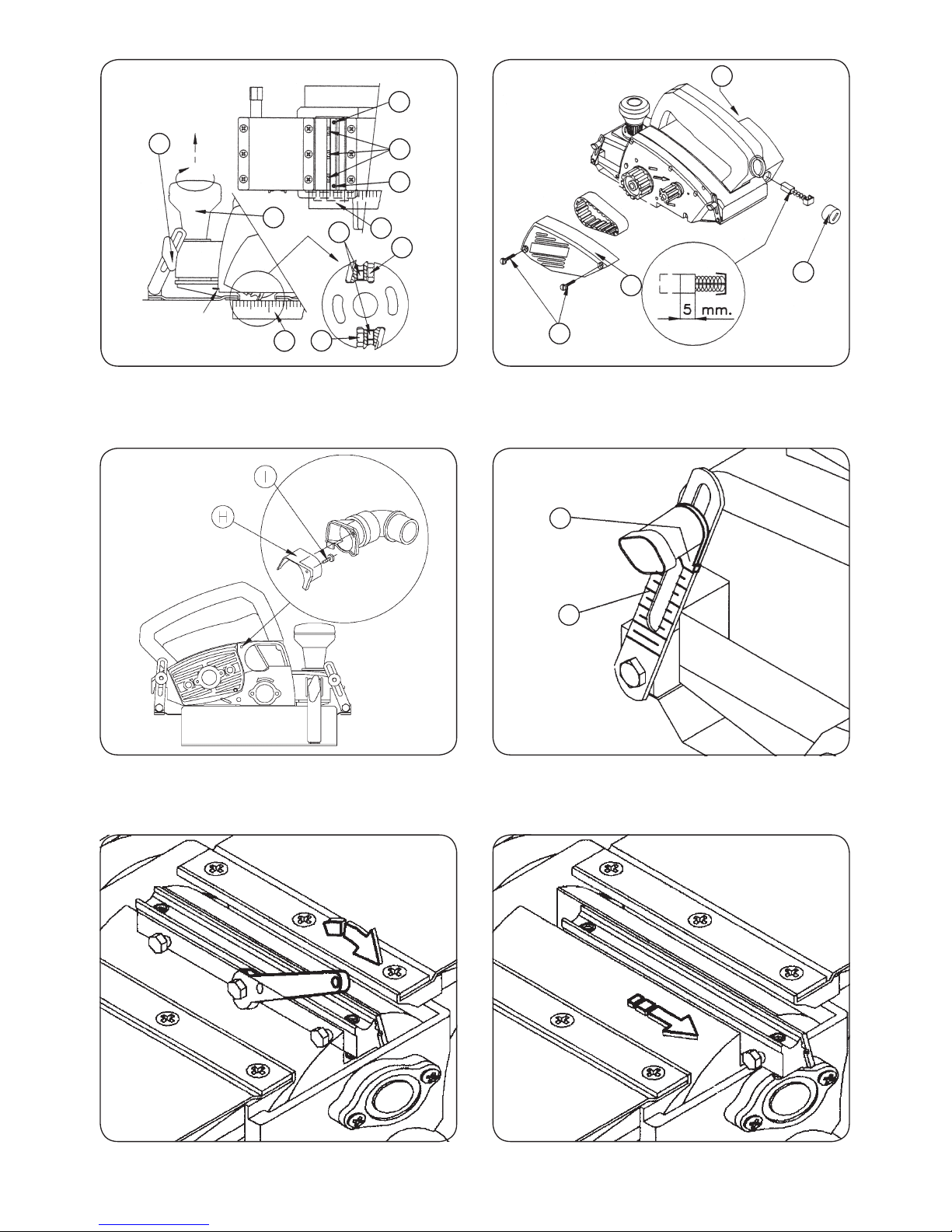 5 mm.

I

H