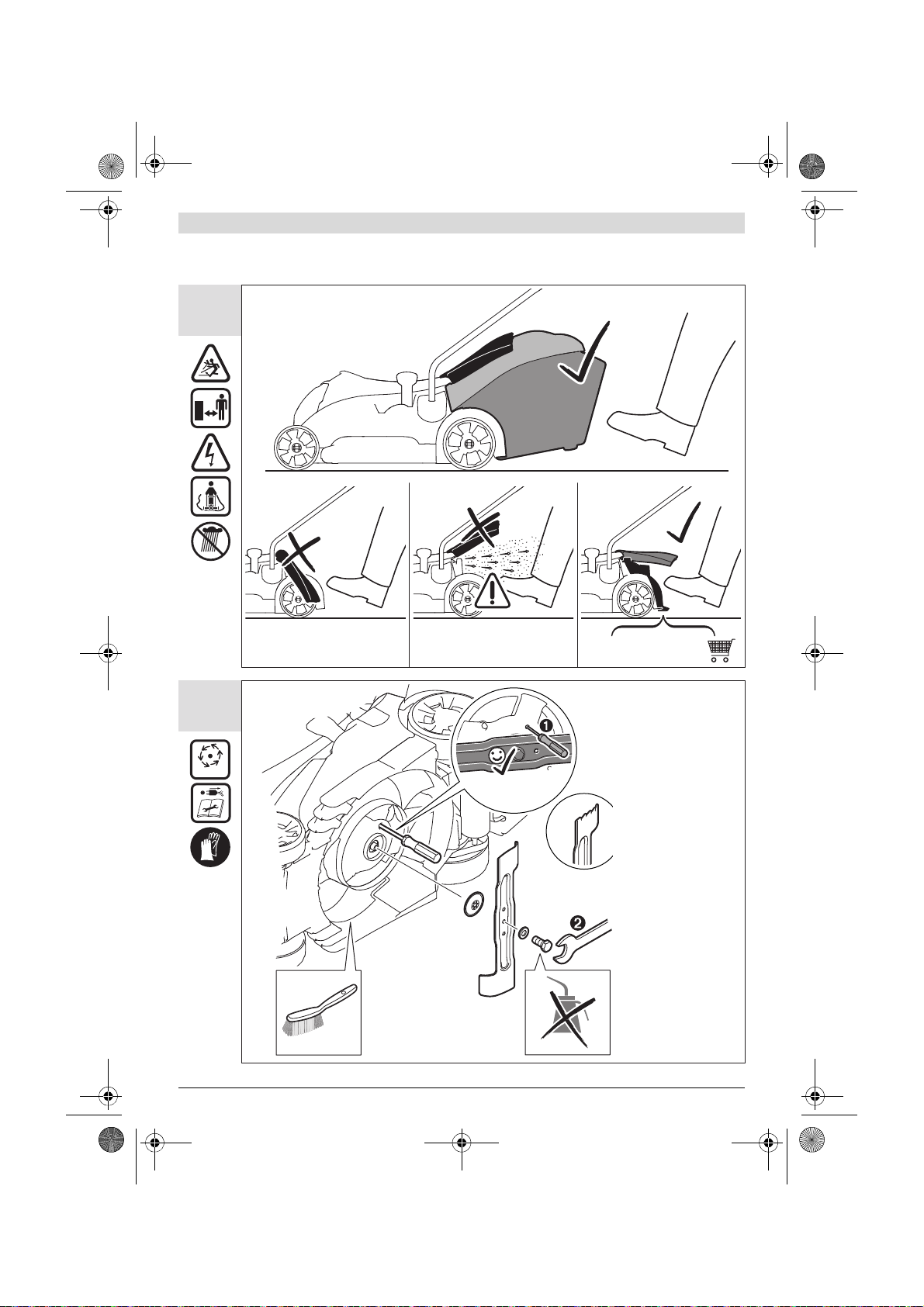 1

2