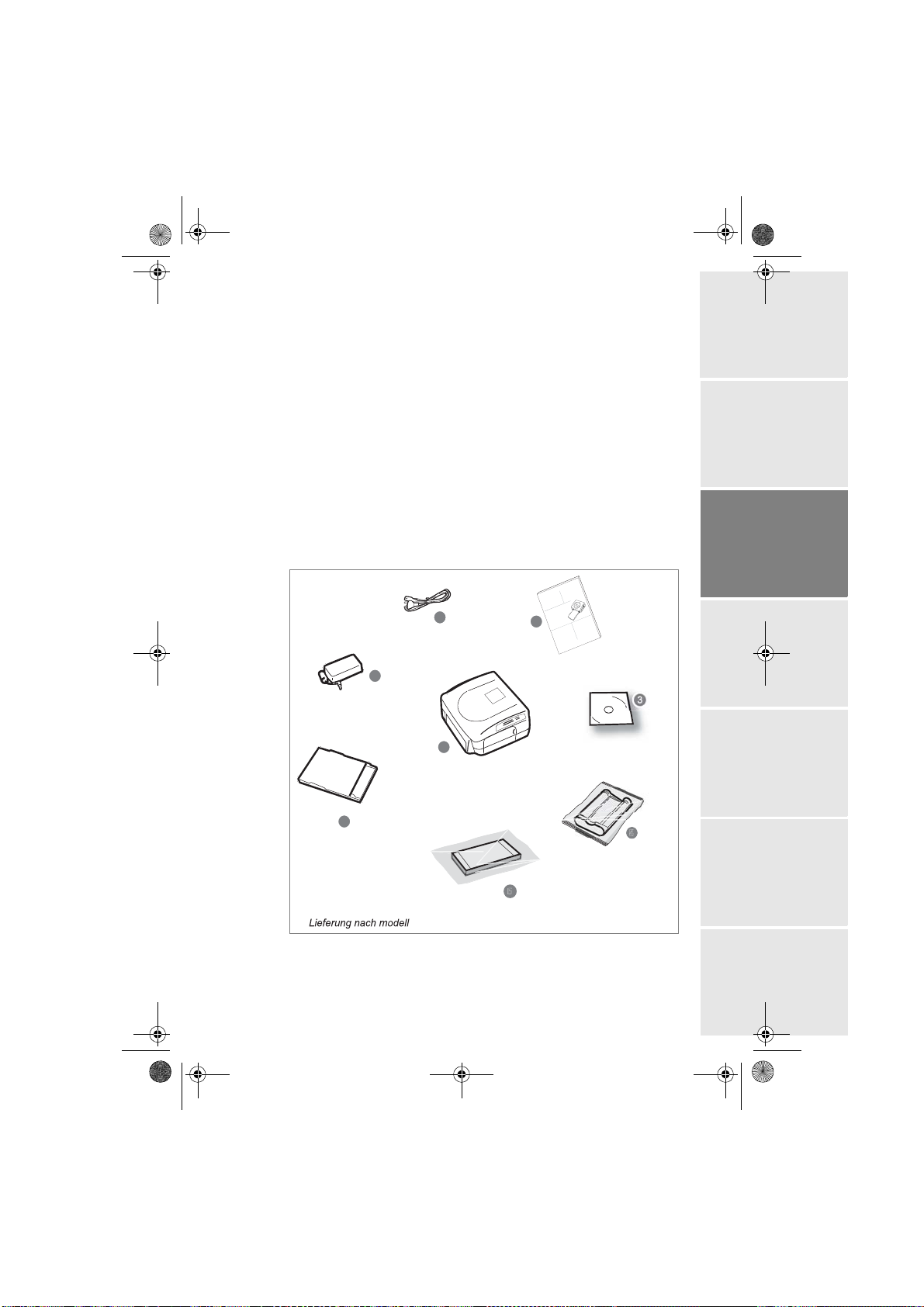 3

Lieferung nach modell