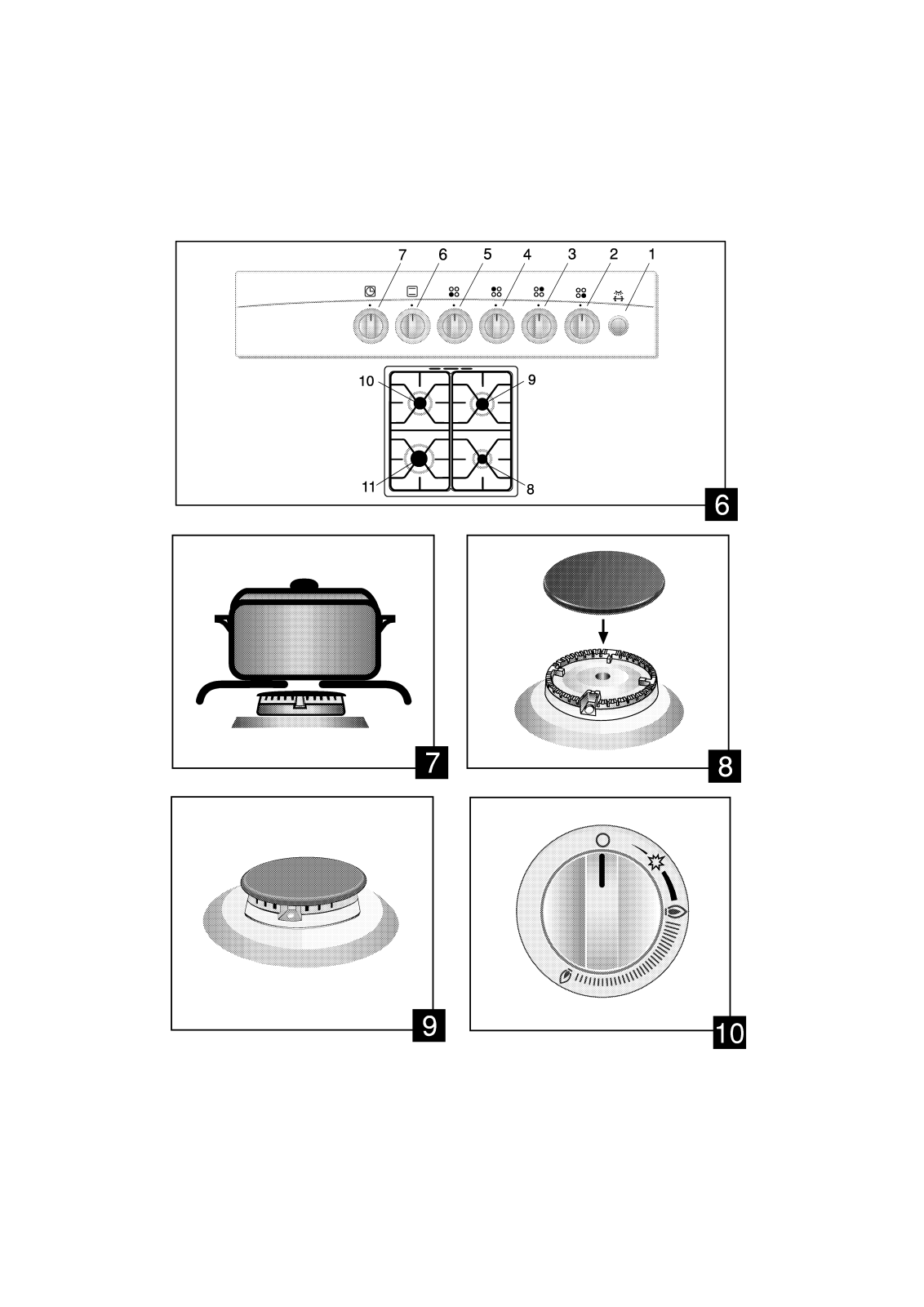 7 6 5 4 3 2 1

10 9

11 8

6

7

8

9

10