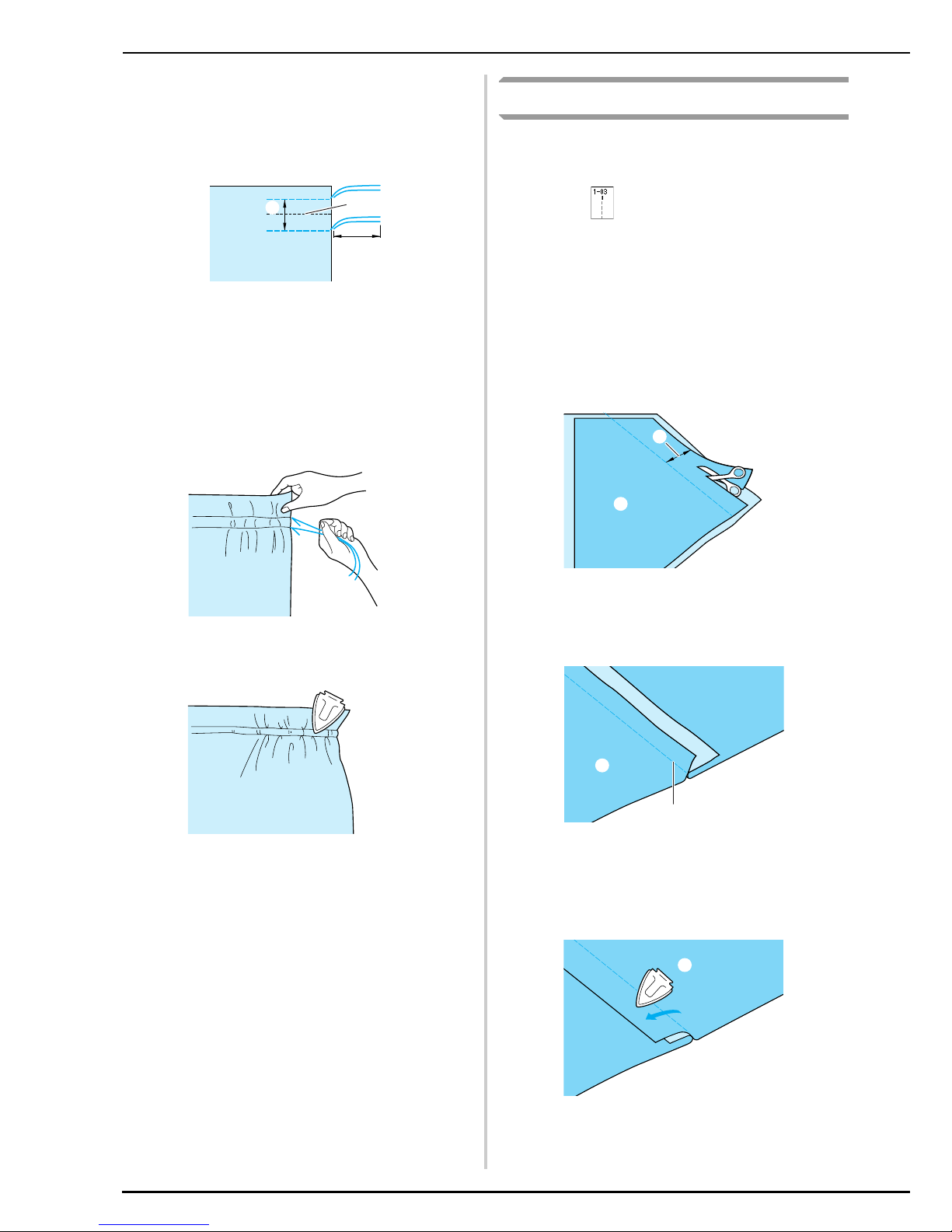 1-03