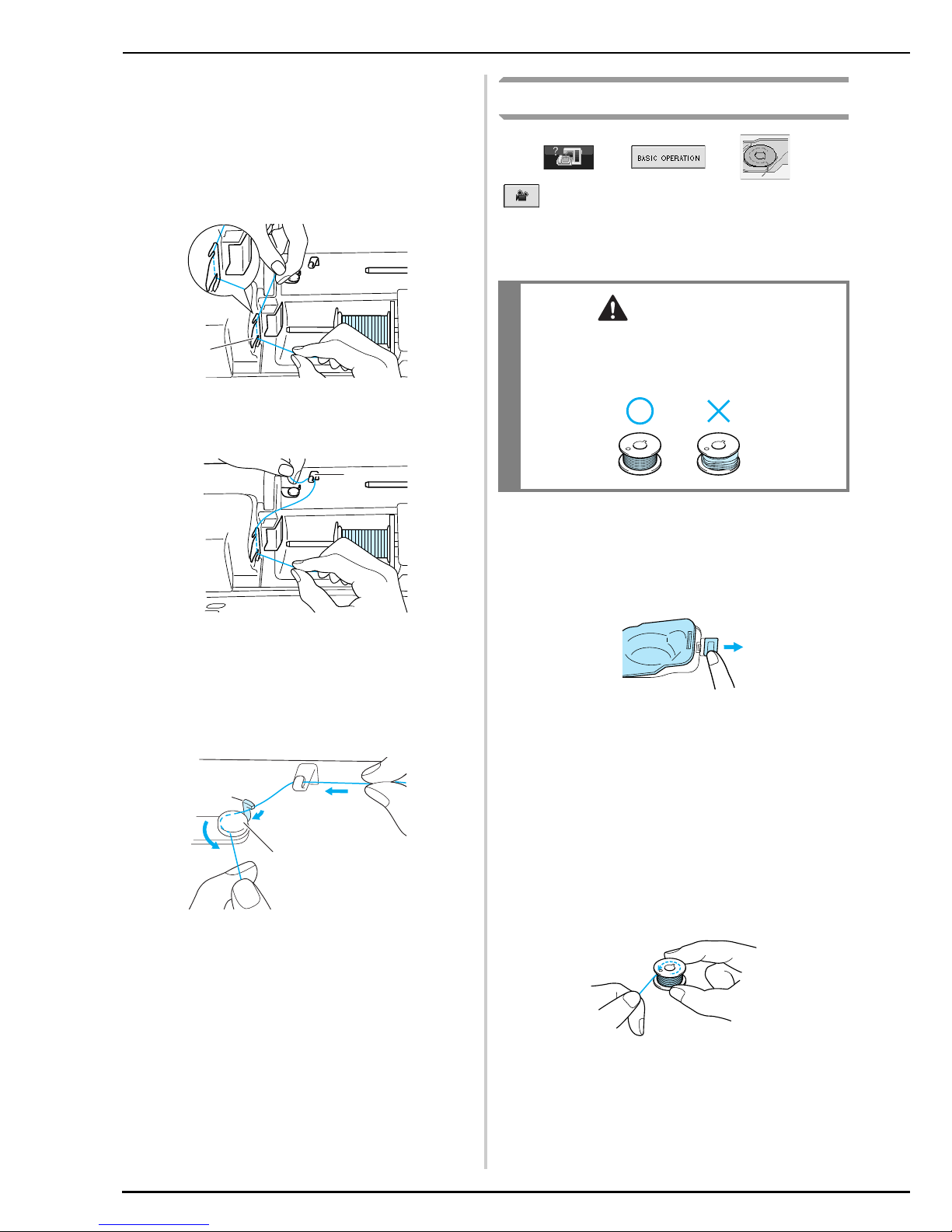 BASIC OPERATION