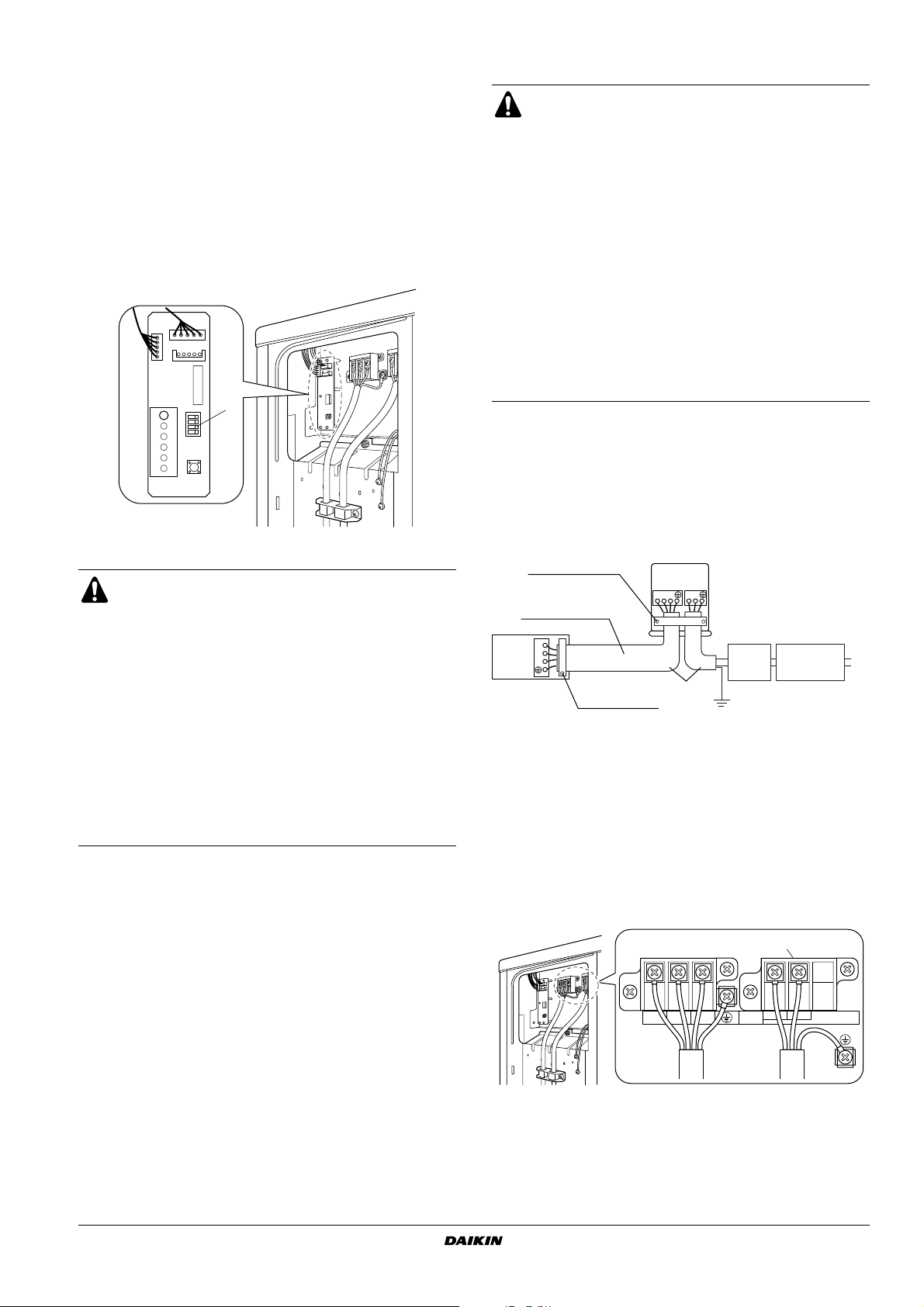 DAIKIN