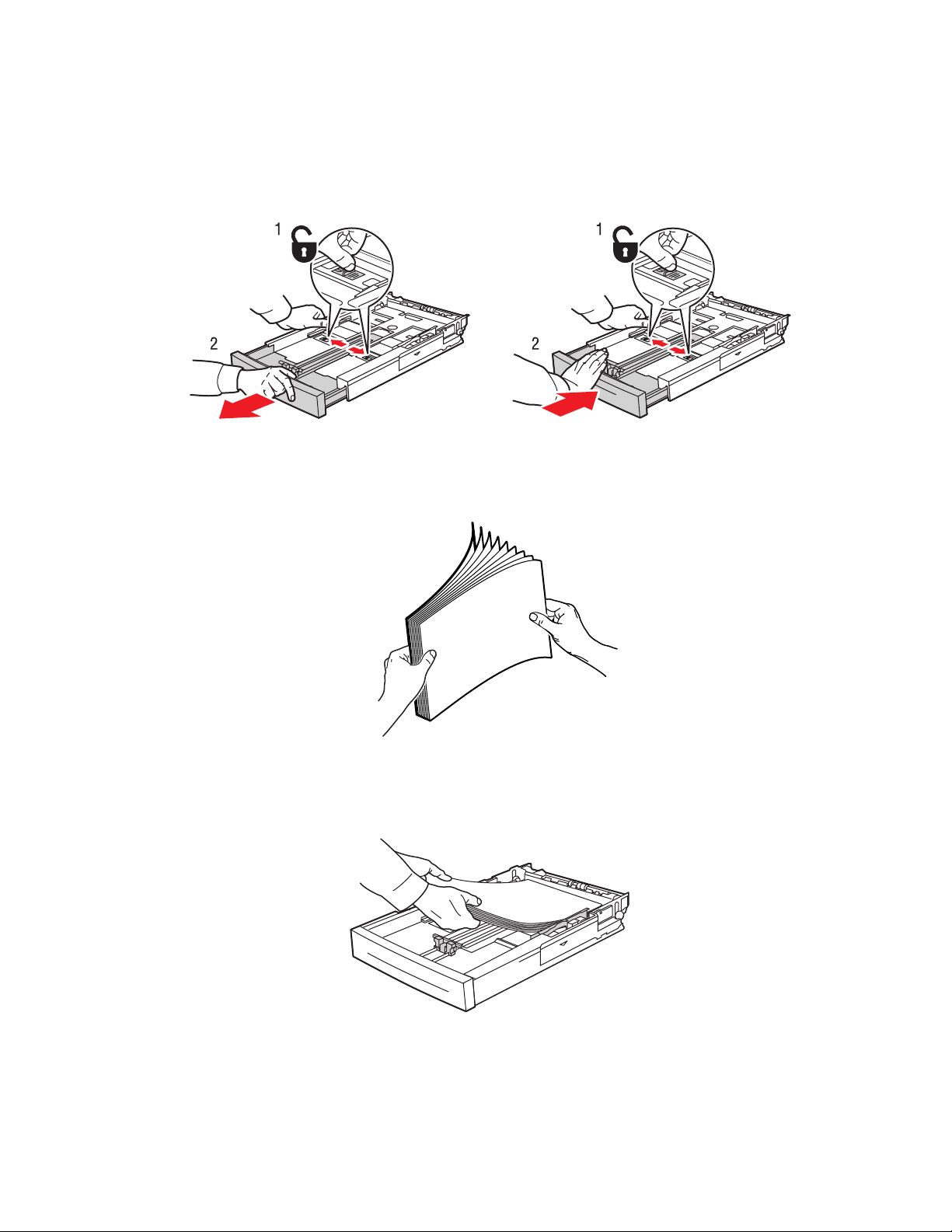 1
2
1
2