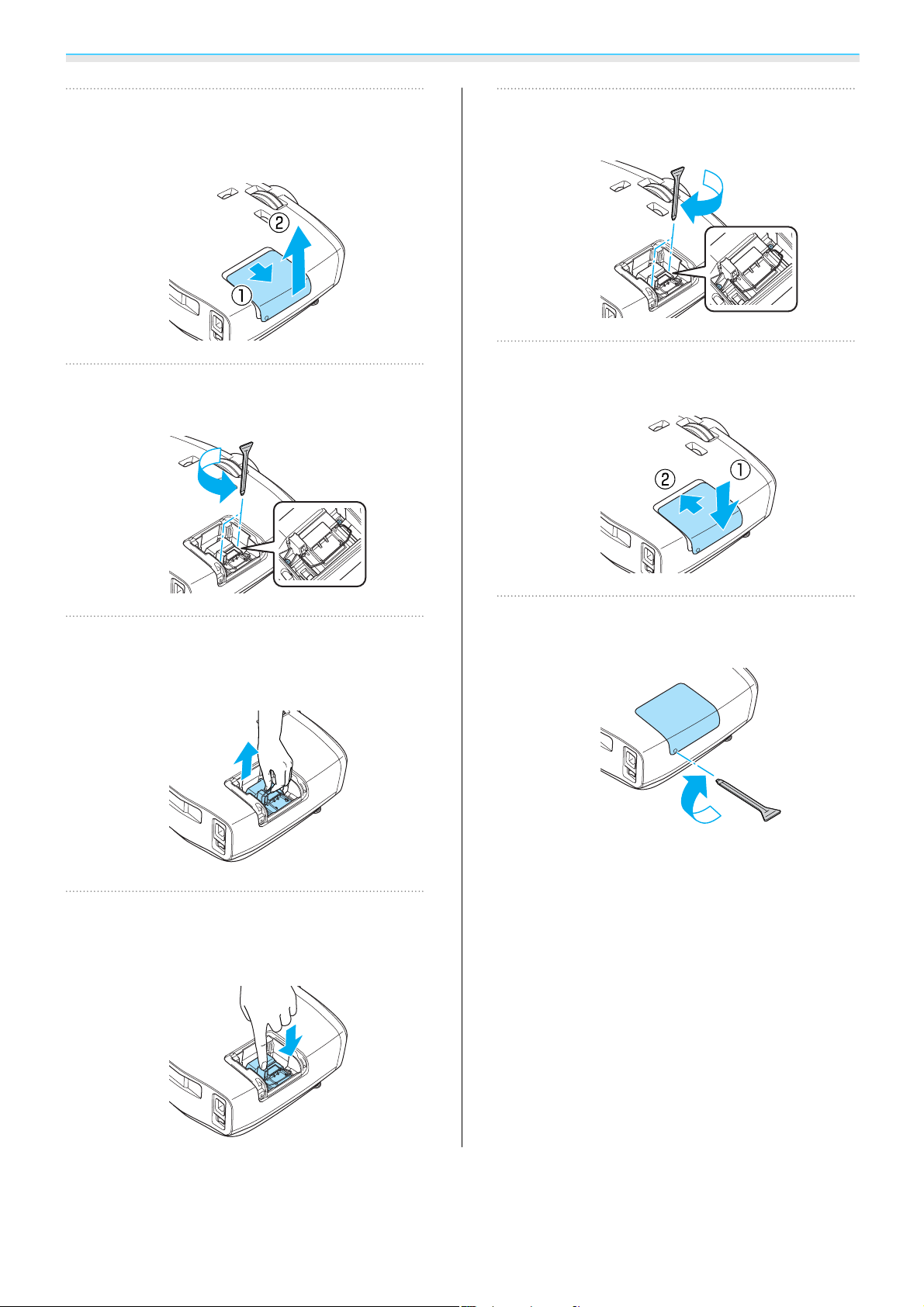 ②
①

②
①