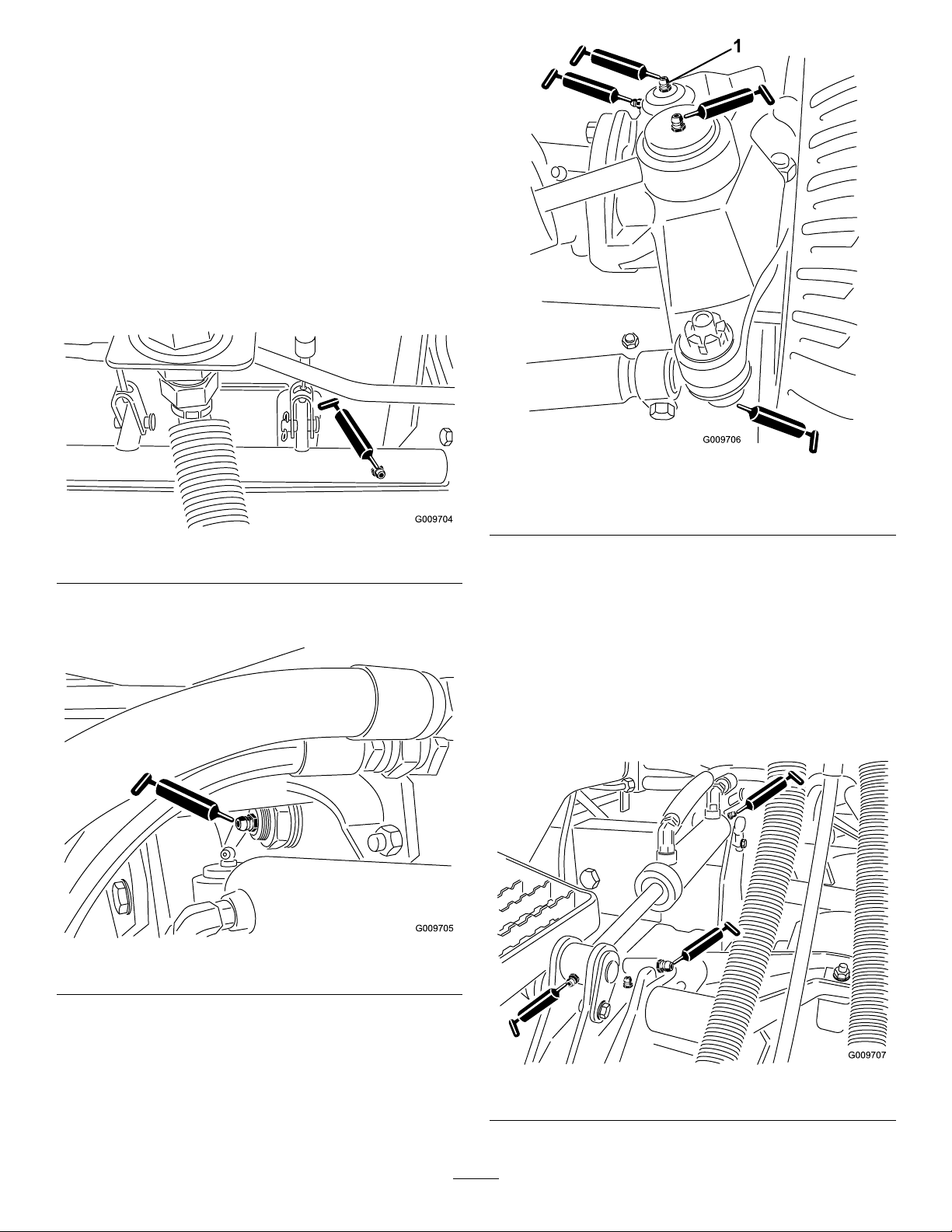 G009704

G009705

1

G009706

G009707