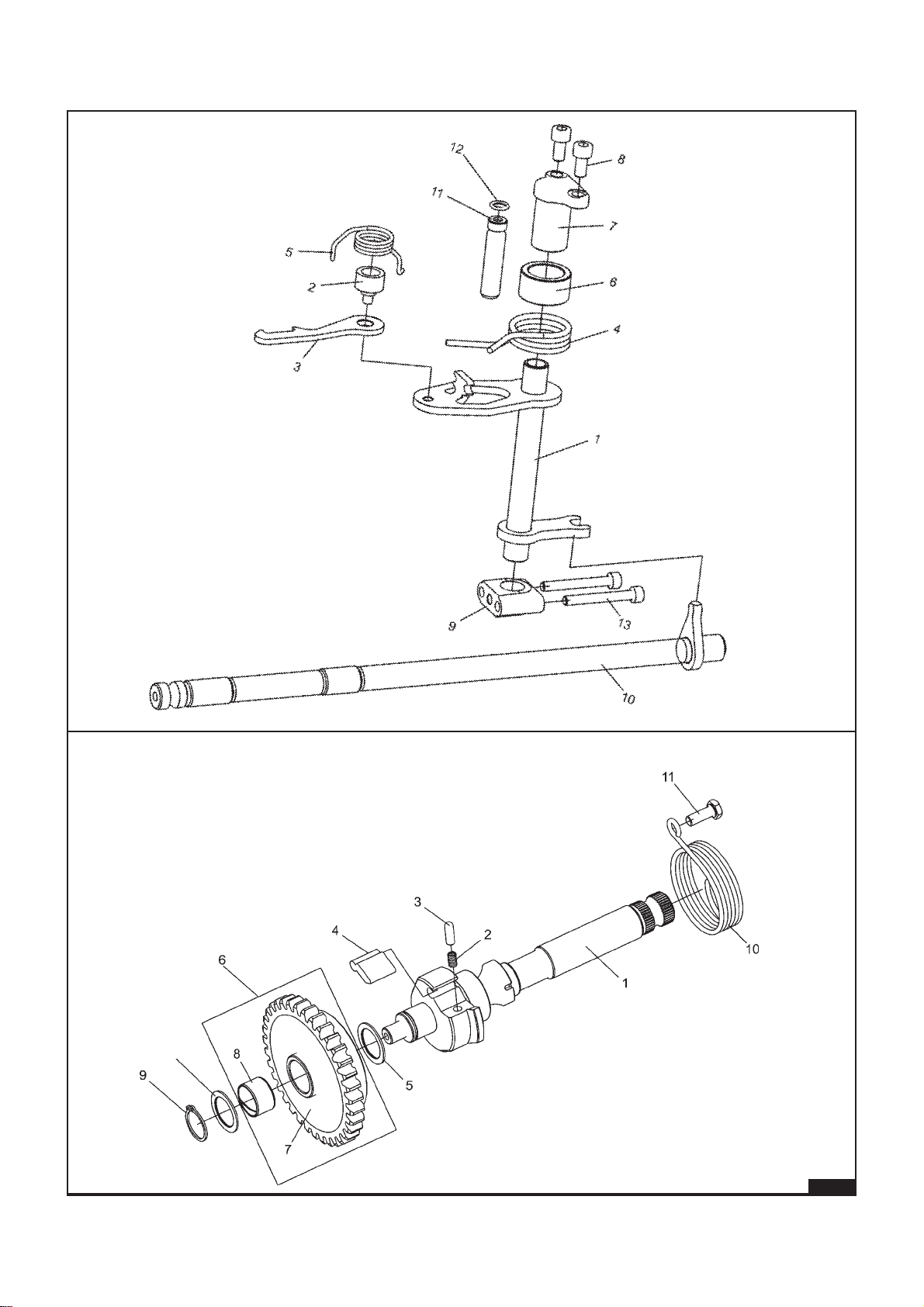 12
8
11
7
5
2
6
4
3
1
9
13
10

11
3
2
4
6
10
1
8
5
9
7