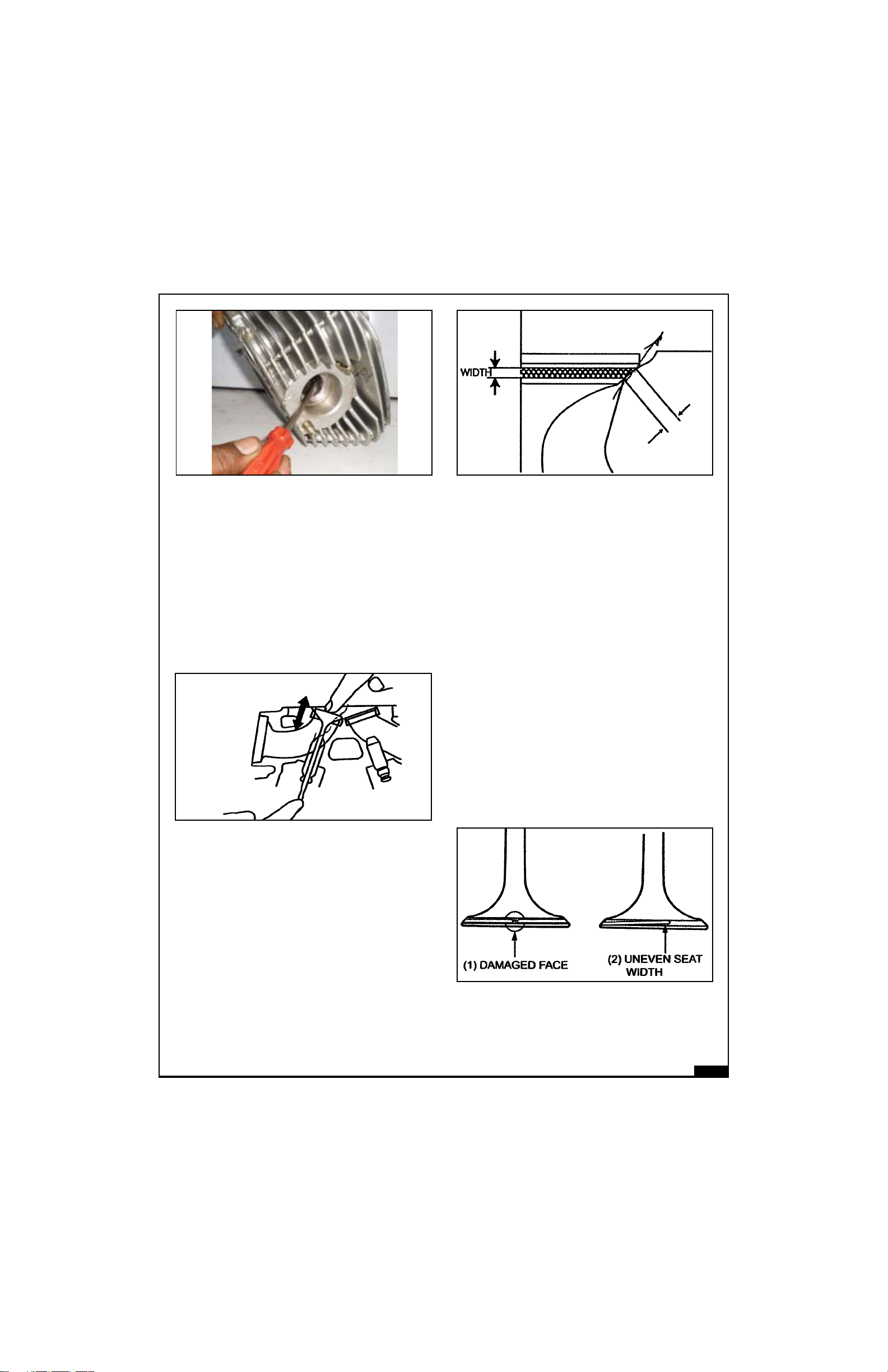 WIDTH

(1) DAMAGED FACE

(2) UNEVEN SEAT WIDTH