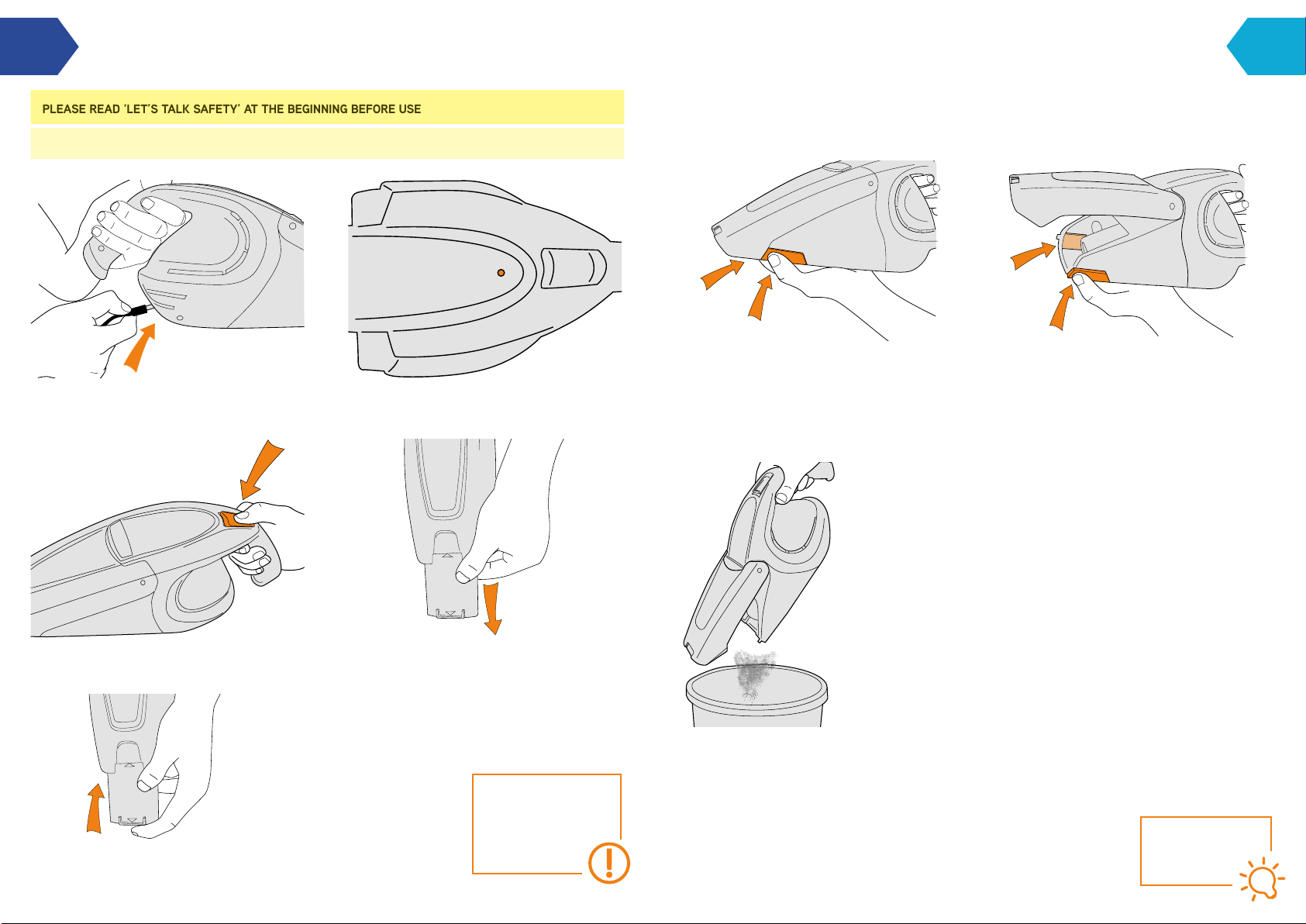 PLEASE READ 'LET'S TALK SAFETY' AT THE BEGINNING BEFORE USE