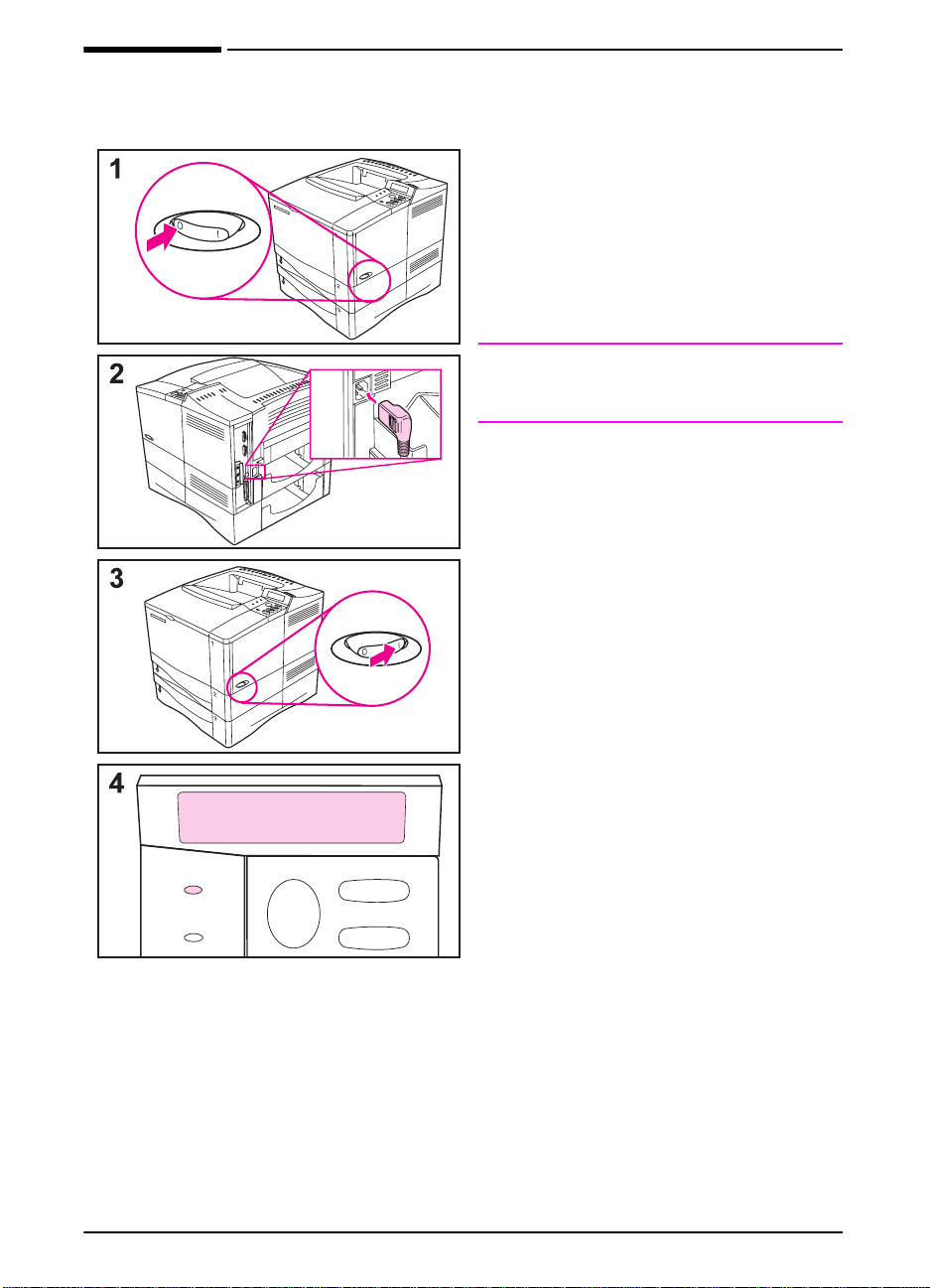 1

2

3

4