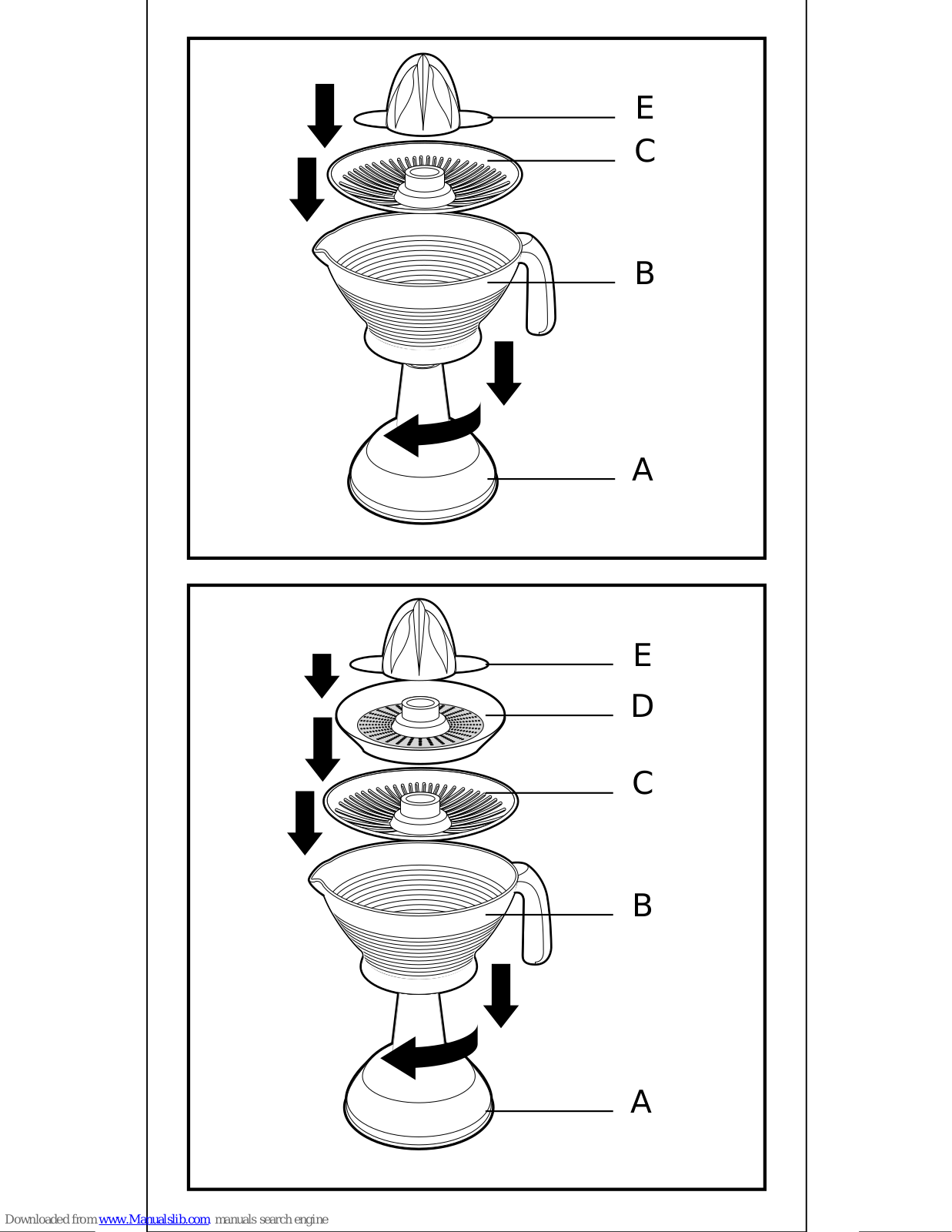 E
C
B
A

E
D
C
B
A

Downloaded from www.Manualslib.com manuals search engine