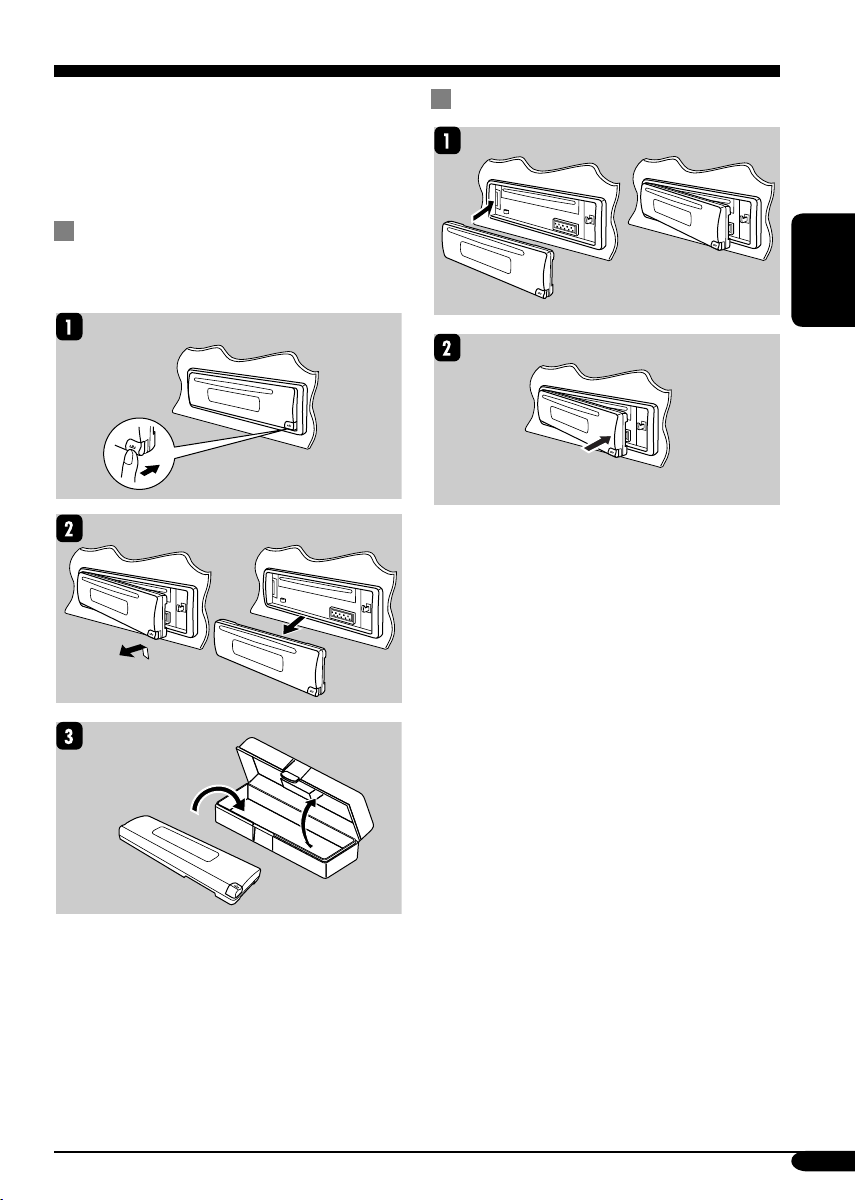 1

2

3

1

2