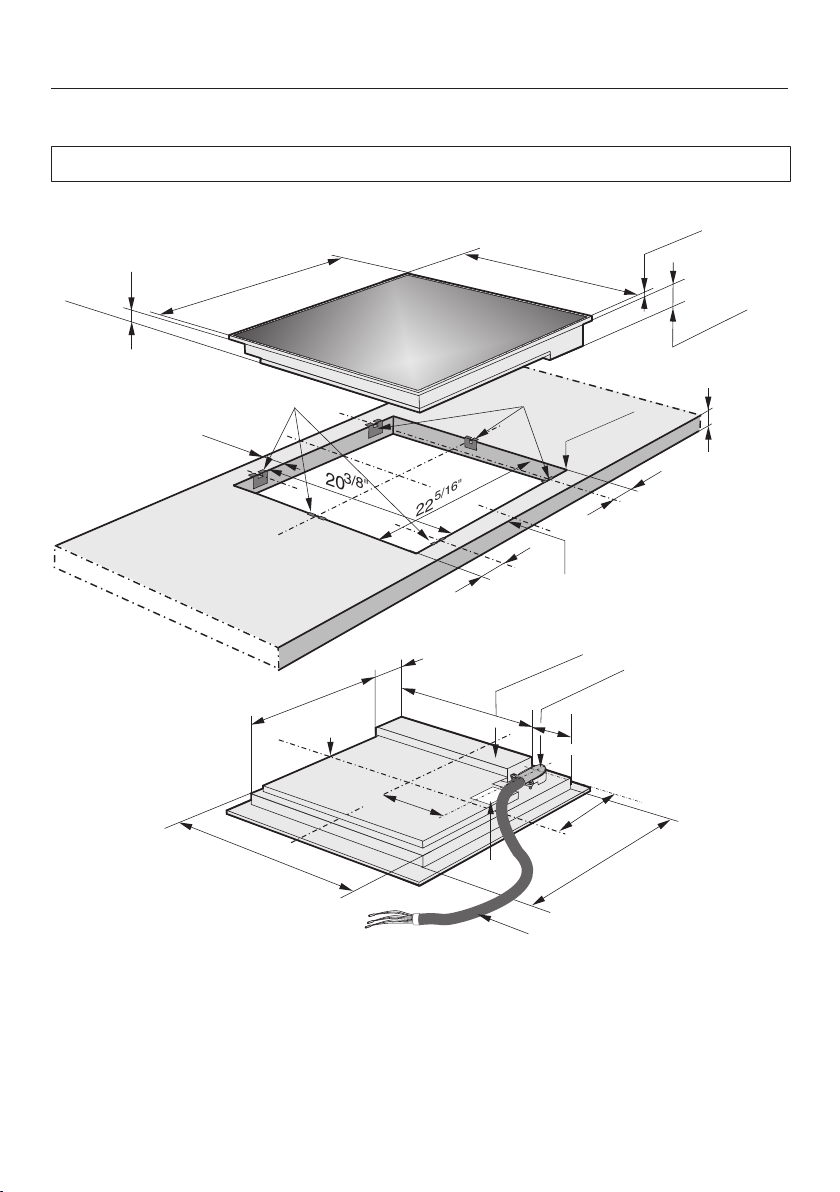 $20^{3/8"}$

$22^{5/16"}$