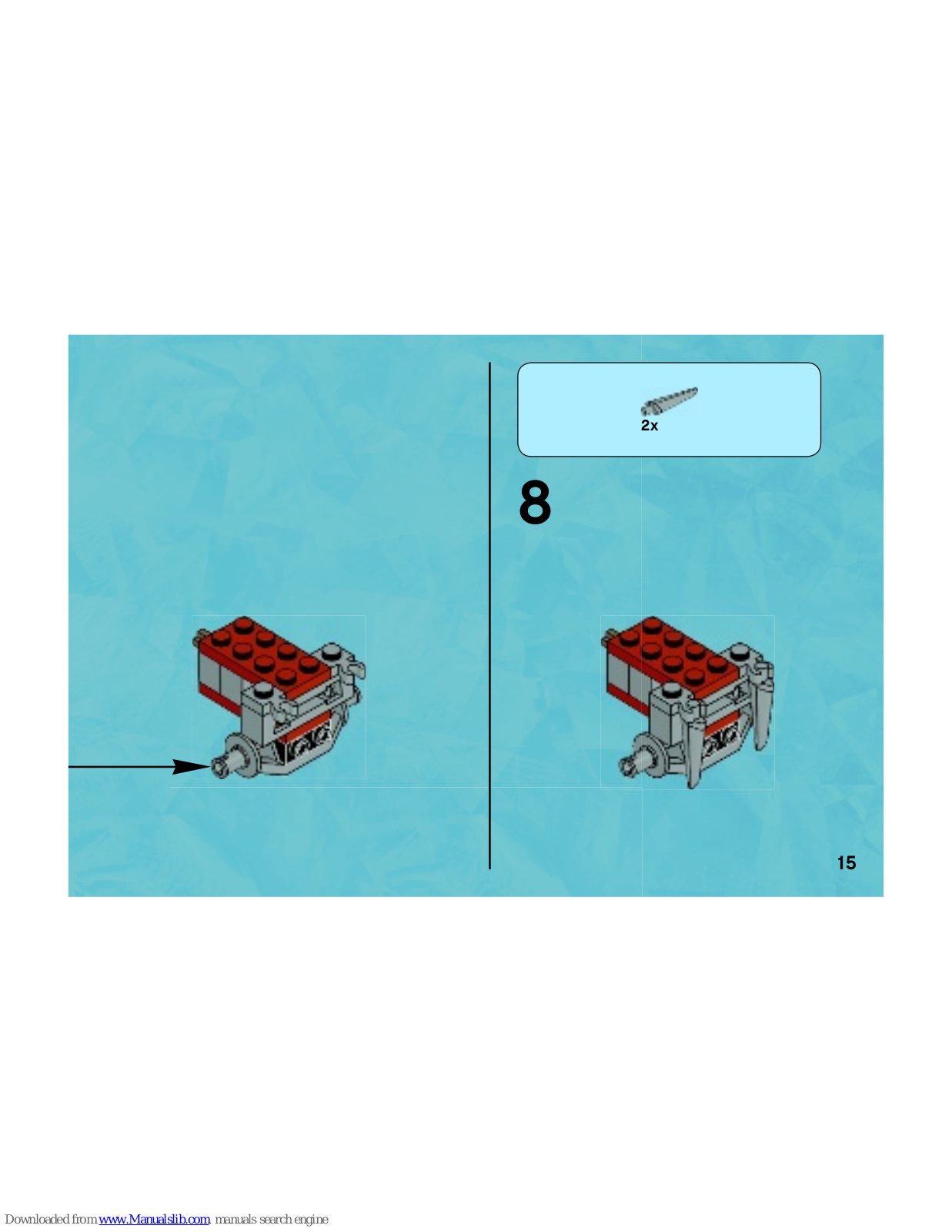 2x

8

15

Downloaded from www.Manualslib.com manuals search engine