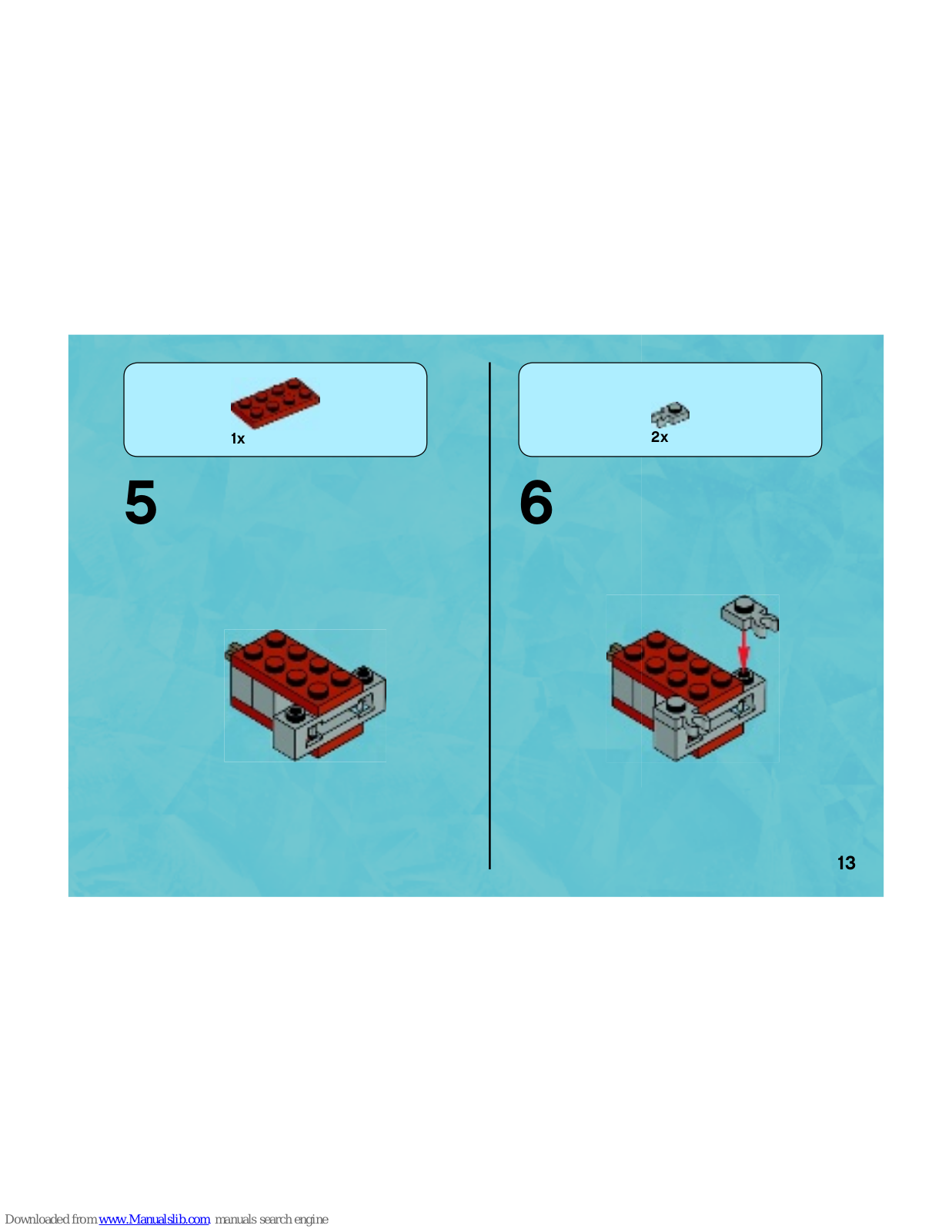 1x

5

2x

6

13

Downloaded from www.Manualslib.com manuals search engine