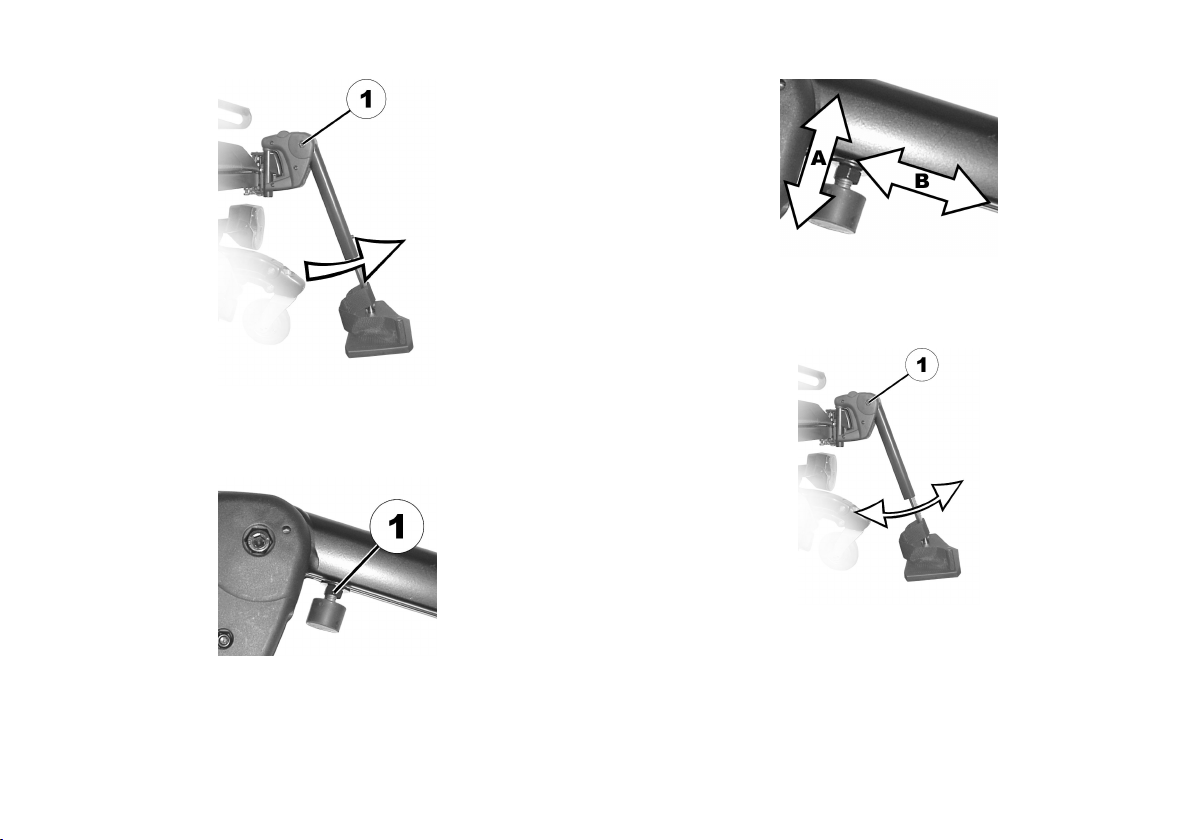 1

1

A

B

1