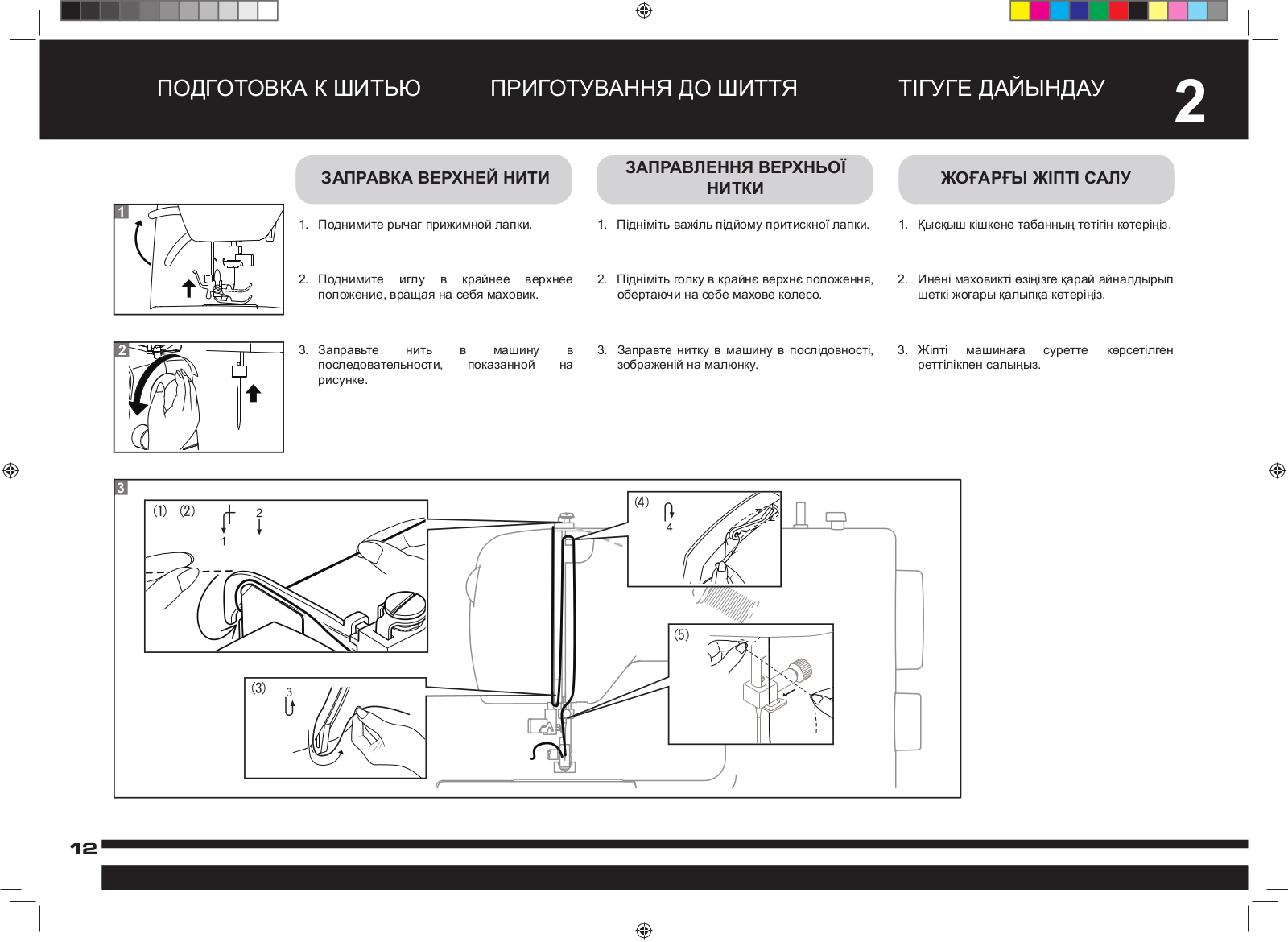 ПОДГОТОВКА К ШИТЬЮ ПРИГОТУВАННЯ ДО ШИТТЯ ТІГУГЕ ДАЙЫНДАУ 2

ЗАПРАВКА ВЕРХНЕЙ НИТИ

1. Поднимите рычаг прижимной лапки.

2. Поднимите иглу в крайнее верхнее положение, вращая на себя маховик.

3. Заправьте нить в машину в последовательности, показанной на рисунке.

ЗАПРАВЛЕННЯ ВЕРХНЬОЇ НИТКИ

1. Підніміть важіль підйому притискної лапки.

2. Підніміть голку в крайнє верхнє положення, обертаючи на себе махове колесо.

3. Заправте нитку в машину в послідовності, зображеній на малюнку.

ЖОҒАРҒЫ ЖІПТІ САЛУ

1. Қысқыш кішкене табанның тетігін көтеріңіз.

2. Инені маховикті өзіңізге қарай айналдырып шеткі жоғары қалыпқа көтеріңіз.

3. Жіпті машинаға суретте көрсетілген реттілікпен салыңыз.

1

2

3

(1) (2) 1 2

(3) 3

(4) 4

(5)

12