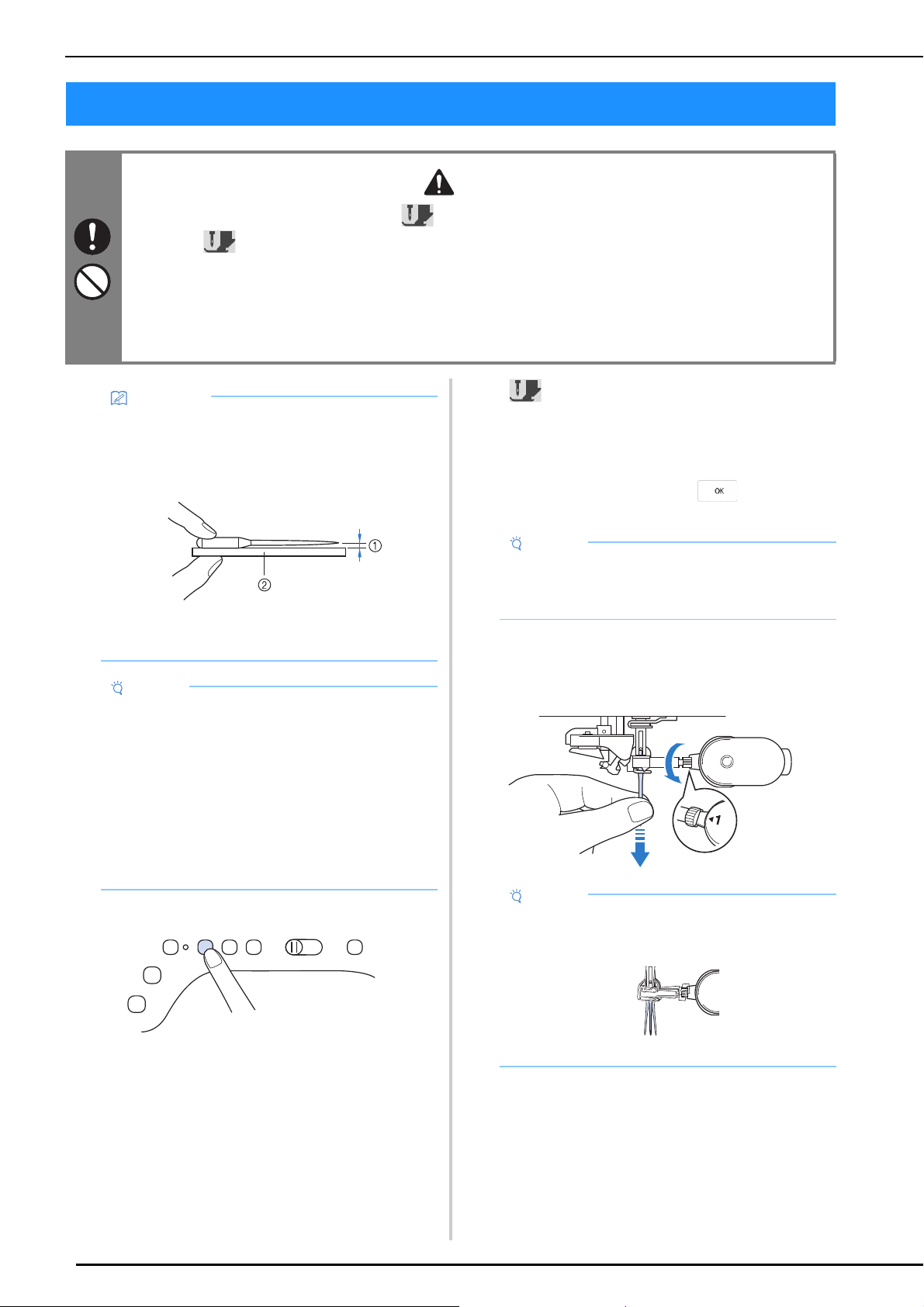 ①

②

OK

1