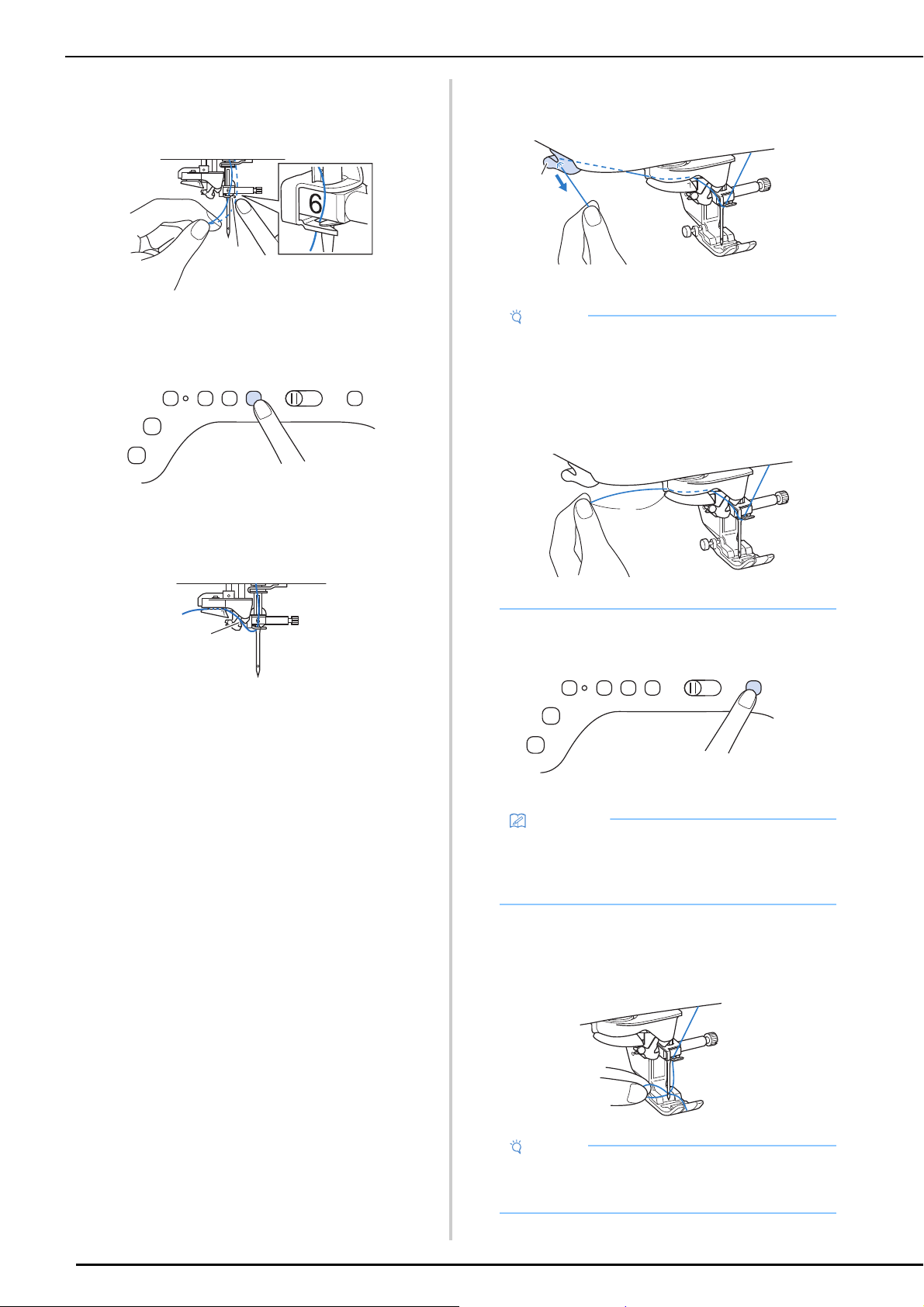 6