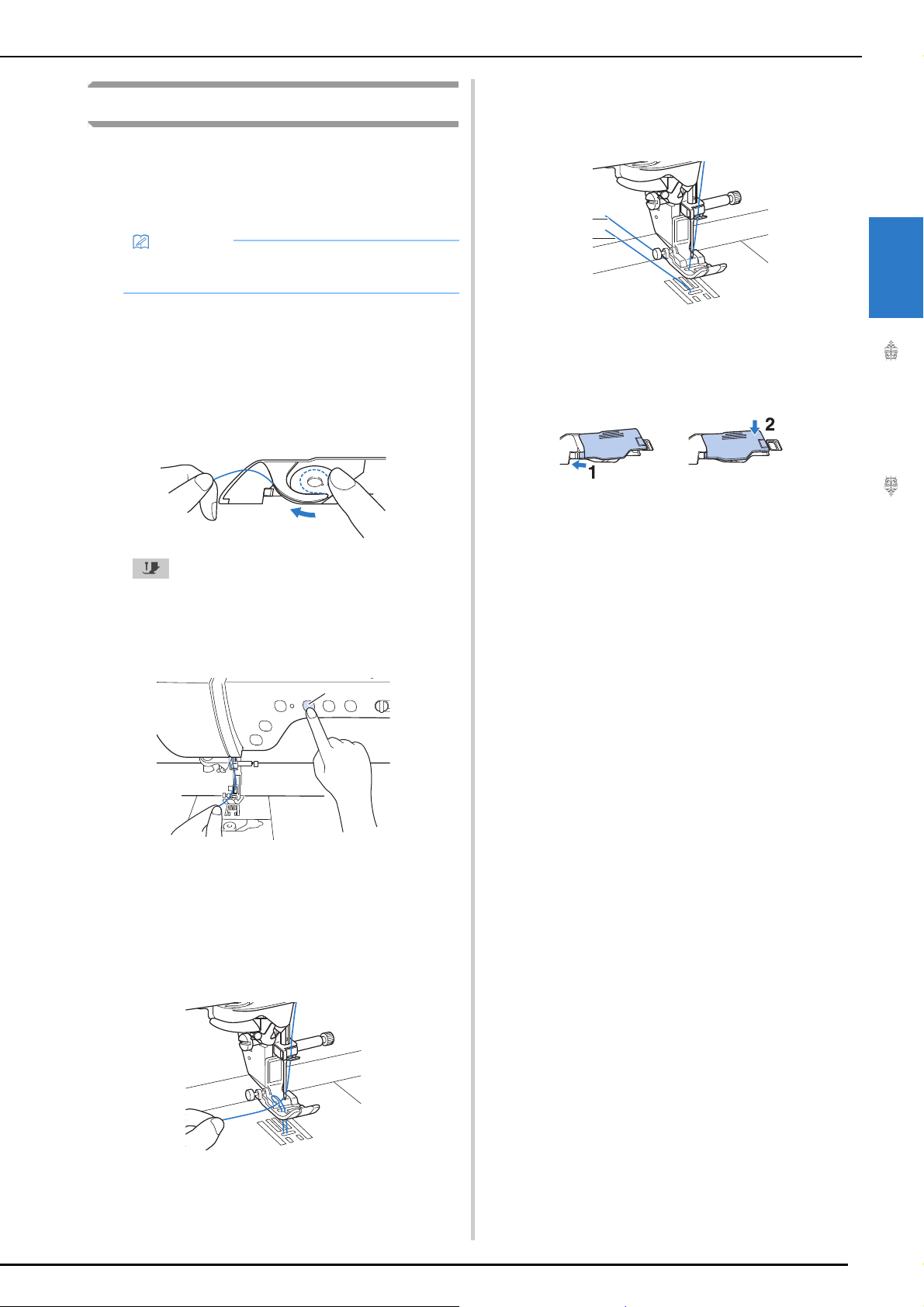 1

2