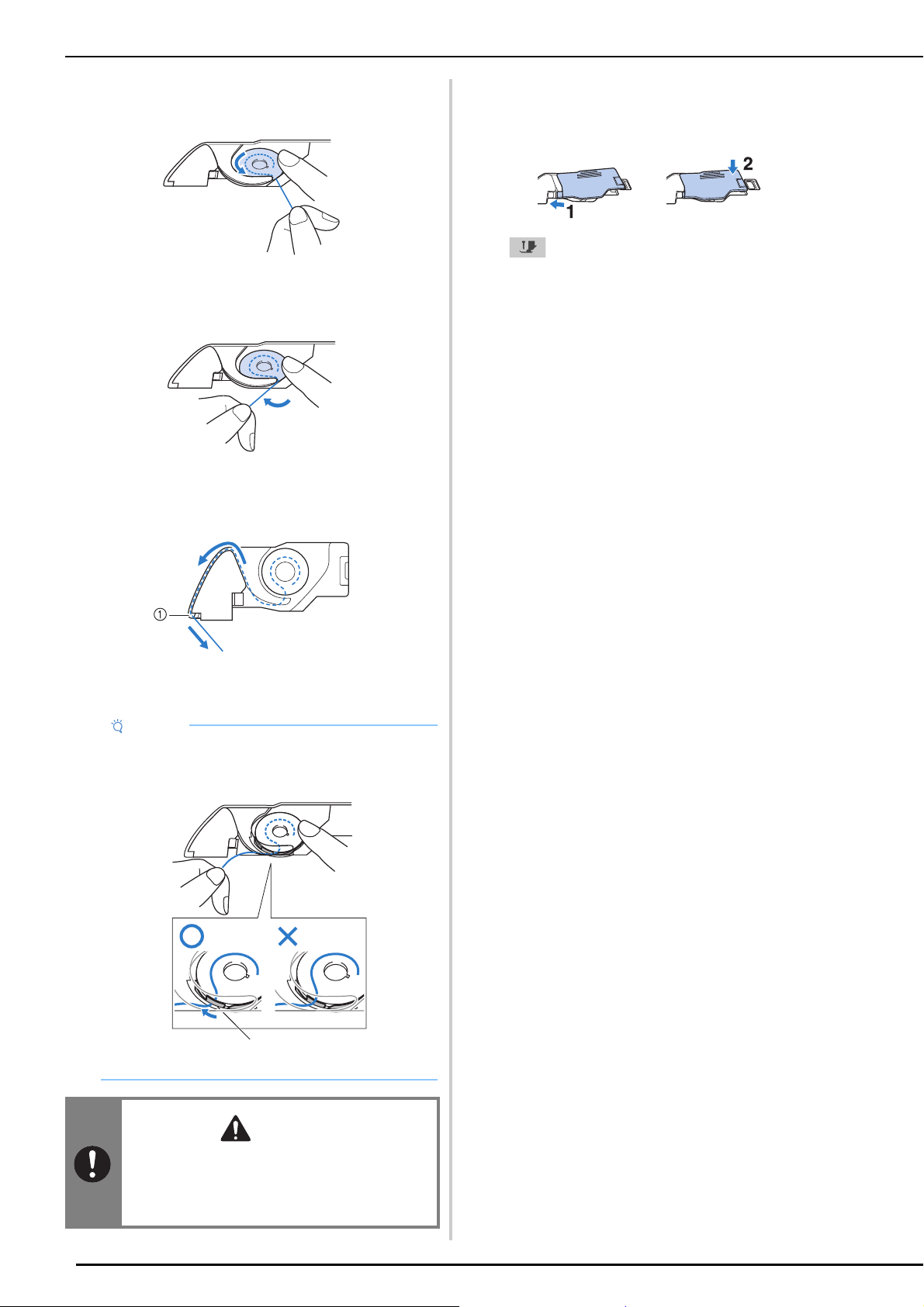 2

1

①