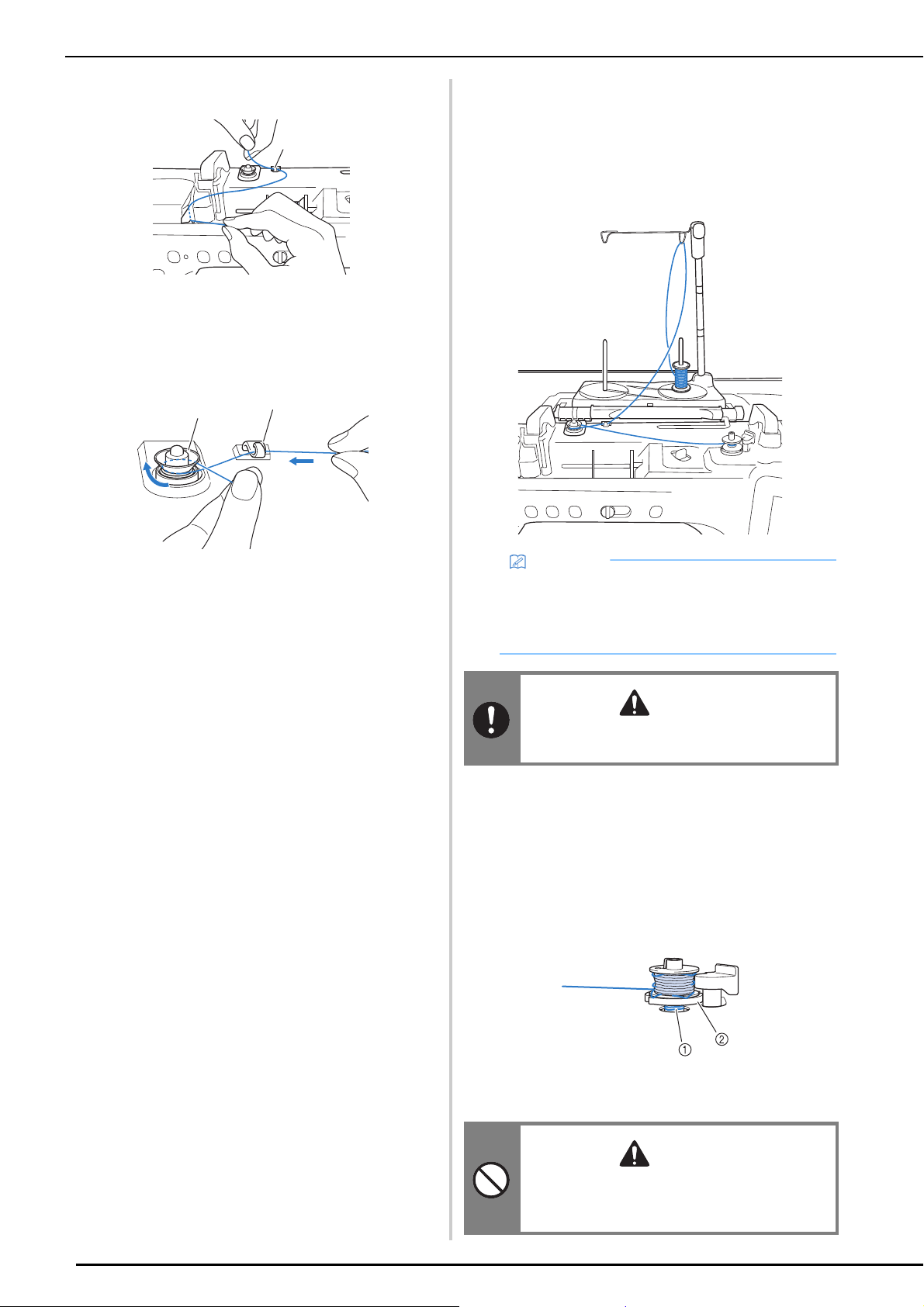 ①
②