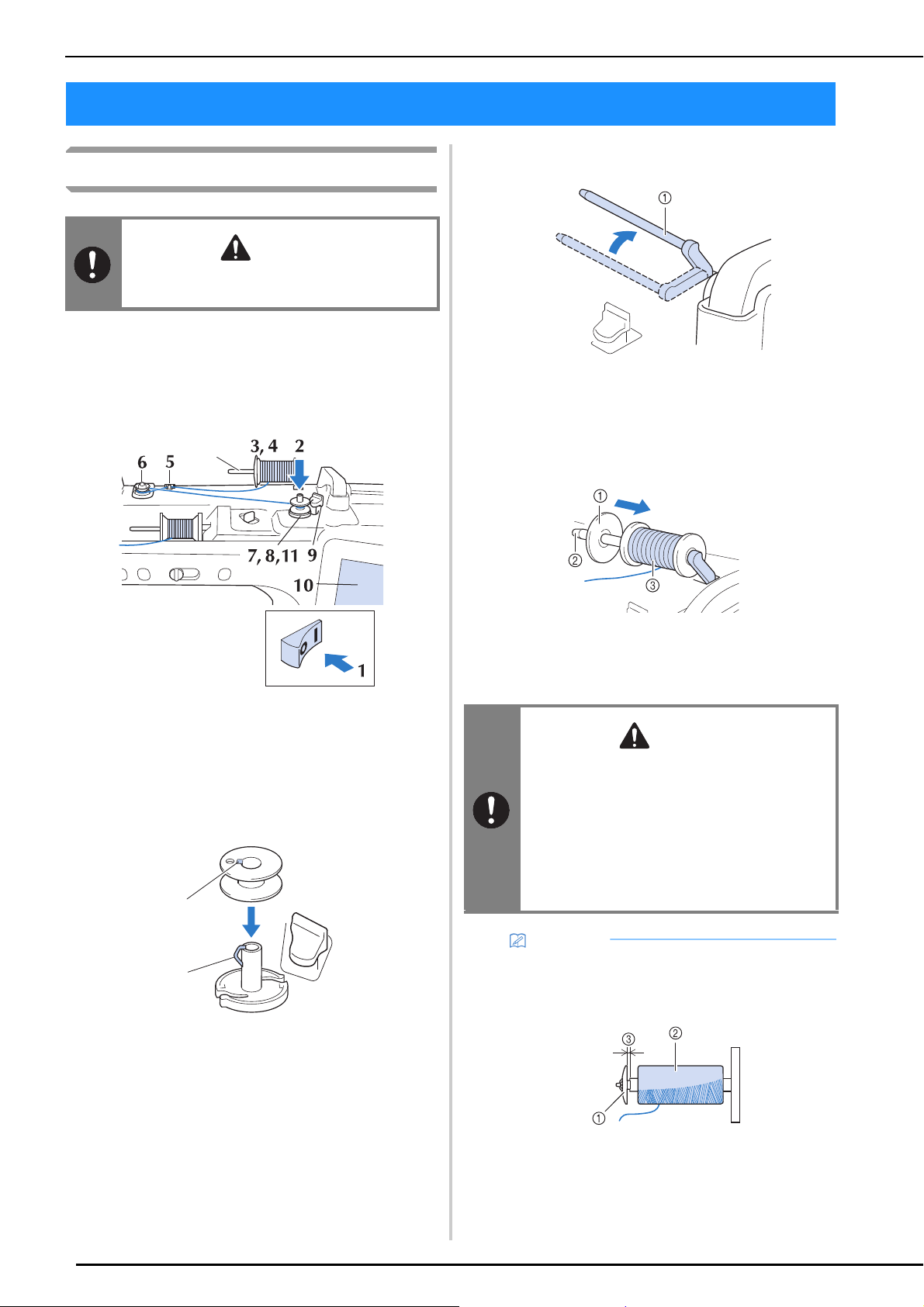 3, 4
2
6
5
7, 8, 11
9
10
1

①

①
②
③

③
②
①