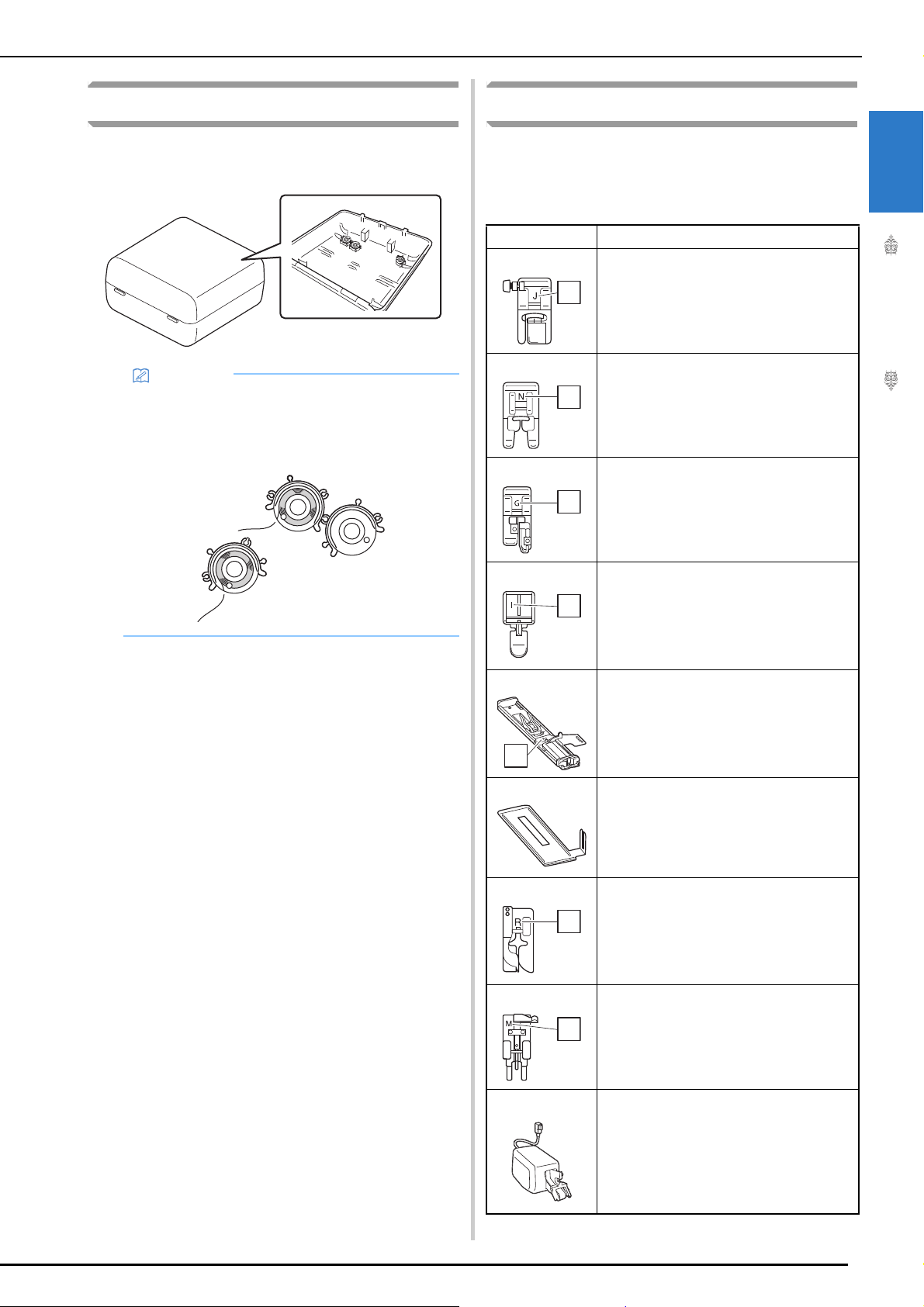 J

N

G

I

R

M